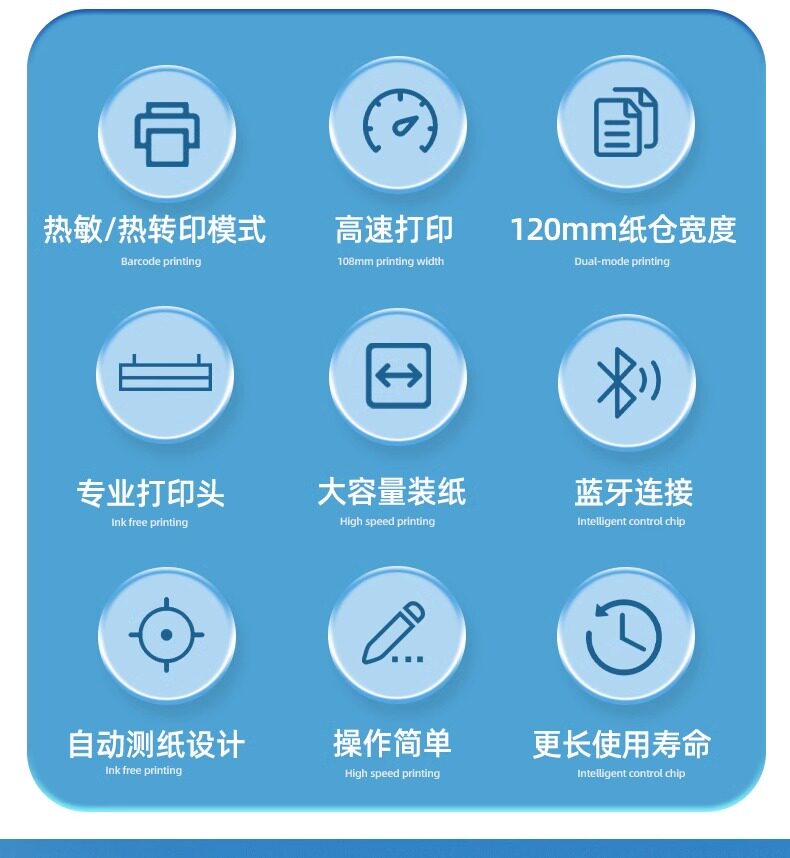 热敏/热转印模式
Barcode printing

高速打印
108mm printing width

120mm纸仓宽度
Dual-mode printing

专业打印头
Ink free printing

大容量装纸
High speed printing

蓝牙连接
Intelligent control chip

自动测纸设计
Ink free printing

操作简单
High speed printing

更长使用寿命
Intelligent control chip