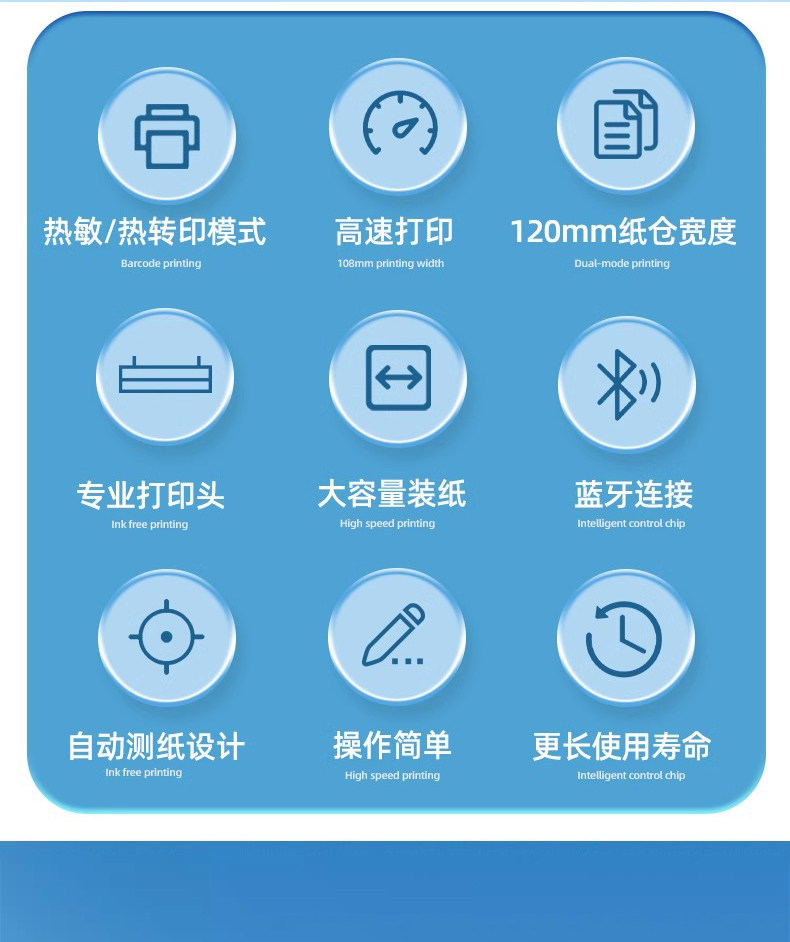 热敏/热转印模式
Barcode printing

高速打印
108mm printing width

120mm纸仓宽度
Dual-mode printing

专业打印头
Ink free printing

大容量装纸
High speed printing

蓝牙连接
Intelligent control chip

自动测纸设计
Ink free printing

操作简单
High speed printing

更长使用寿命
Intelligent control chip