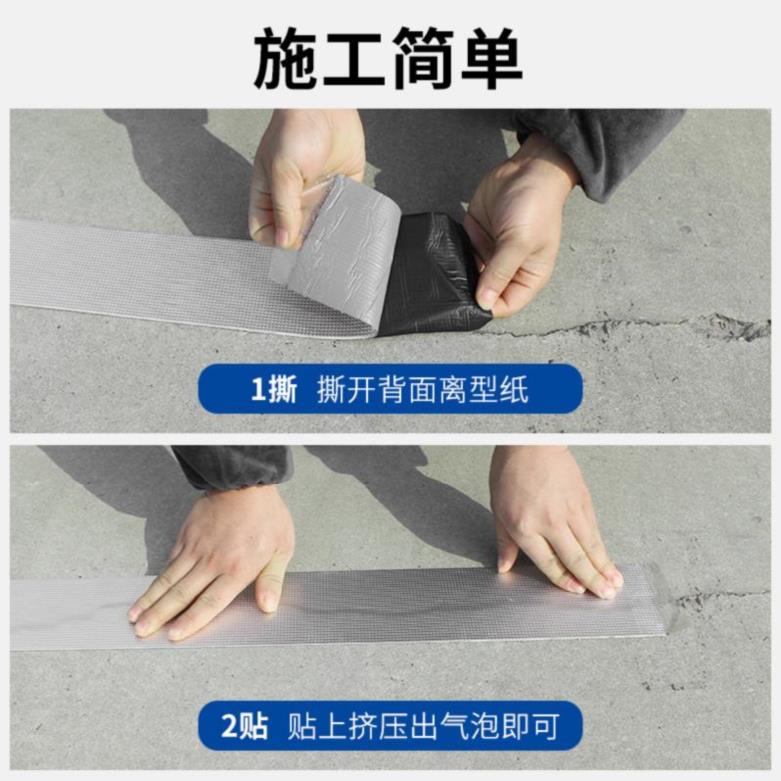 施工简单

1撕 撕开背面离型纸

2贴 贴上挤压出气泡即可