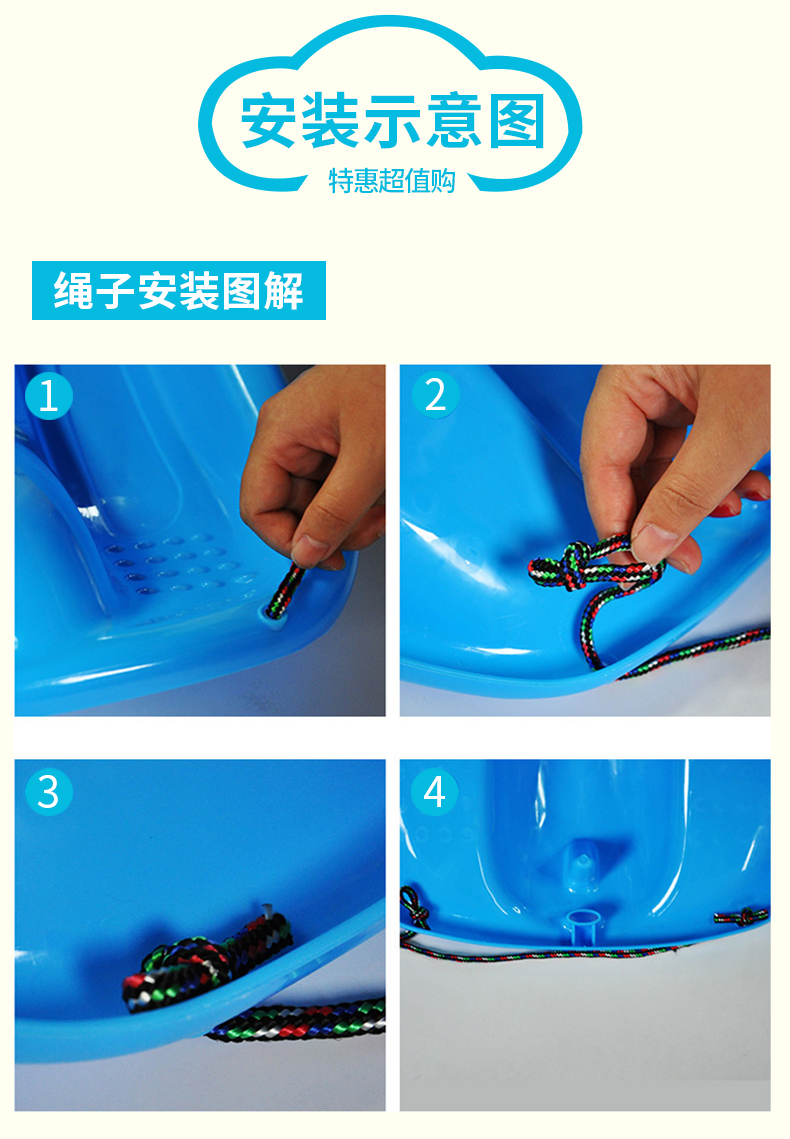 安装示意图
特惠超值购

绳子安装图解

1

2

3

4