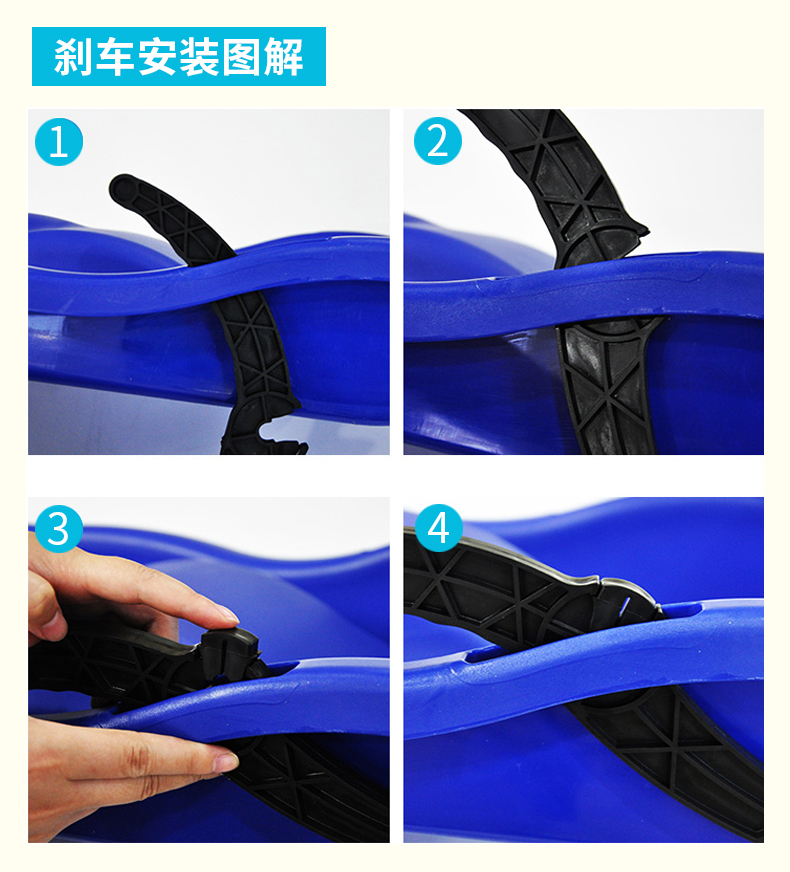 刹车安装图解

1

2

3

4