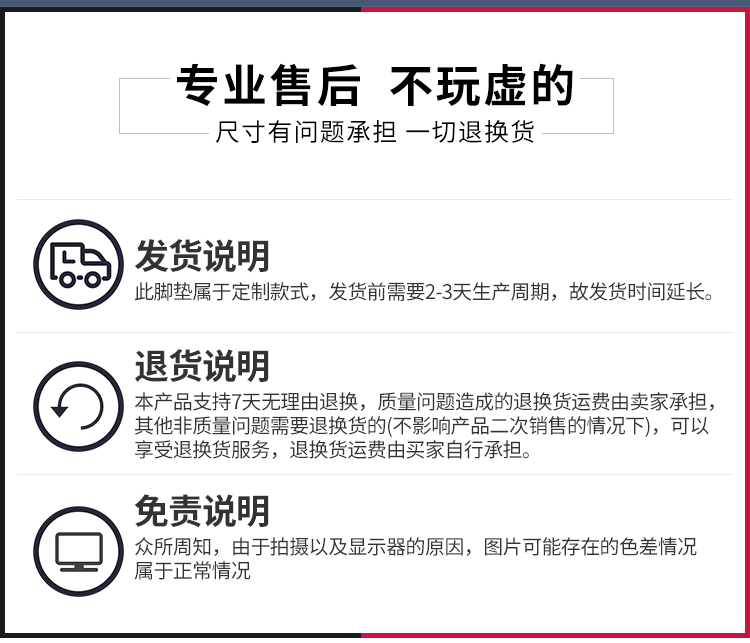 专业售后 不玩虚的

尺寸有问题承担 一切退换货

发货说明

此脚垫属于定制款式，发货前需要2-3天生产周期，故发货时间延长。

退货说明

本产品支持7天无理由退换，质量问题造成的退换货运费由卖家承担，其他非质量问题需要退换货的(不影响产品二次销售的情况下)，可以享受退换货服务，退换货运费由买家自行承担。

免责说明

众所周知，由于拍摄以及显示器的原因，图片可能存在的色差情况属于正常情况