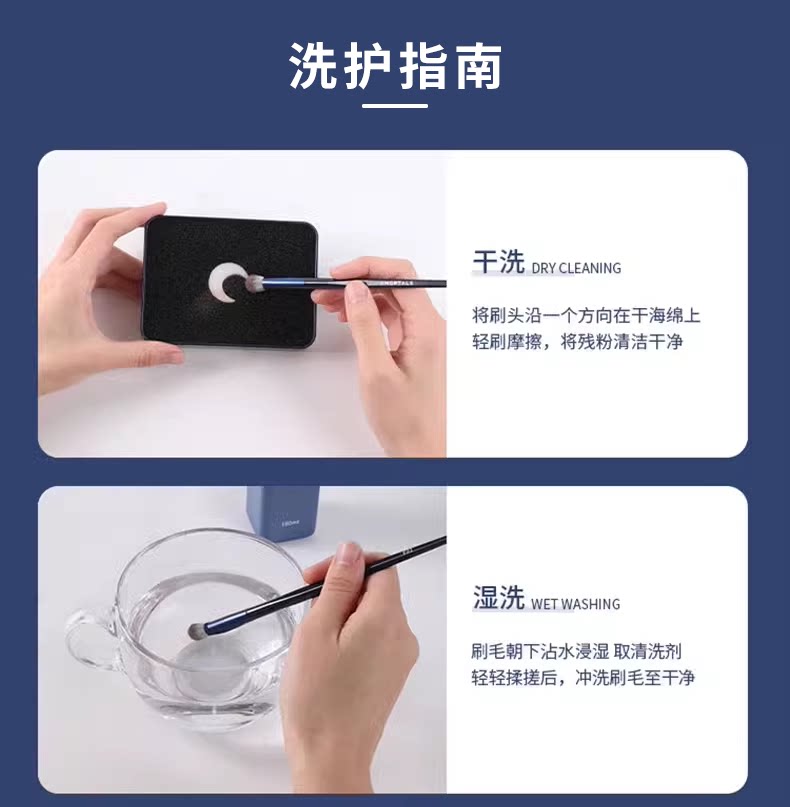 洗护指南

干洗 DRY CLEANING

将刷头沿一个方向在干海绵上轻刷摩擦，将残粉清洁干净

湿洗 WET WASHING

刷毛朝下沾水浸湿 取清洗剂轻轻揉搓后，冲洗刷毛至干净