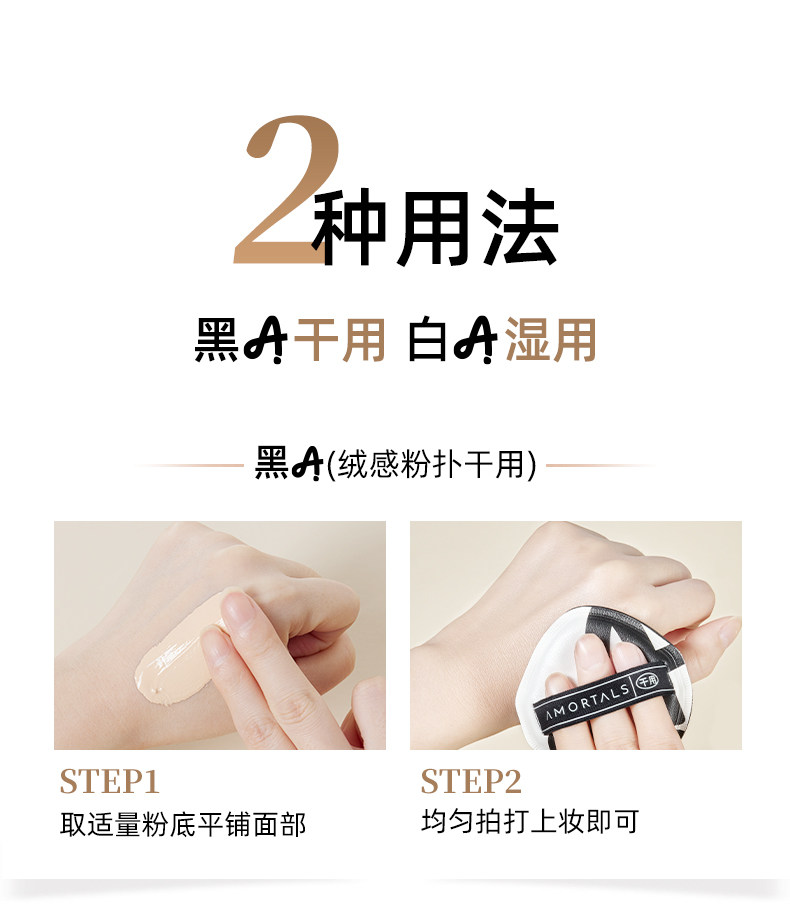 2种用法

黑A干用 白A湿用

黑A(绒感粉扑干用)

AMORTALS 干用

STEP1
取适量粉底平铺面部

STEP2
均匀拍打上妆即可