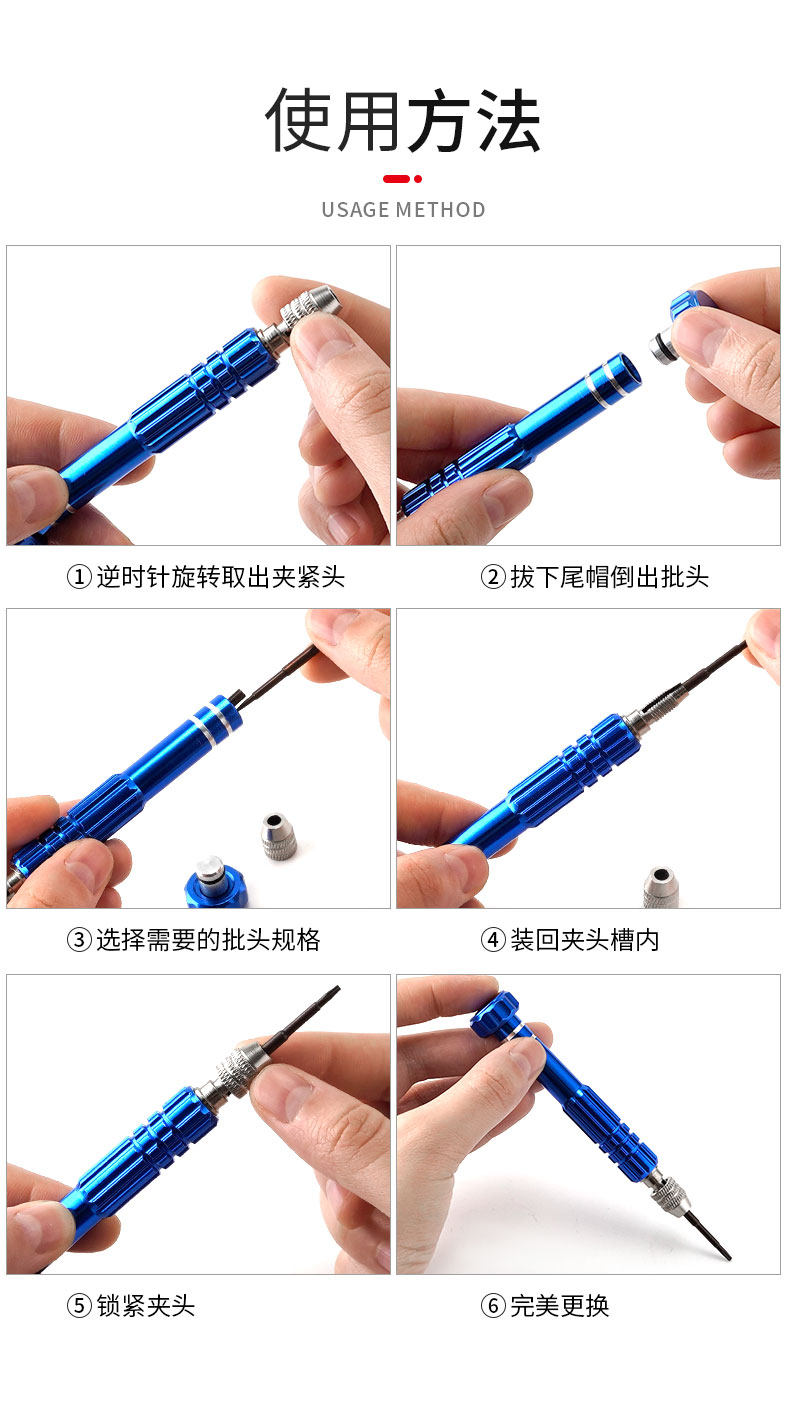 使用方法

USAGE METHOD

①逆时针旋转取出夹紧头

②拔下尾帽倒出批头

③选择需要的批头规格

④装回夹头槽内

⑤锁紧夹头

⑥完美更换