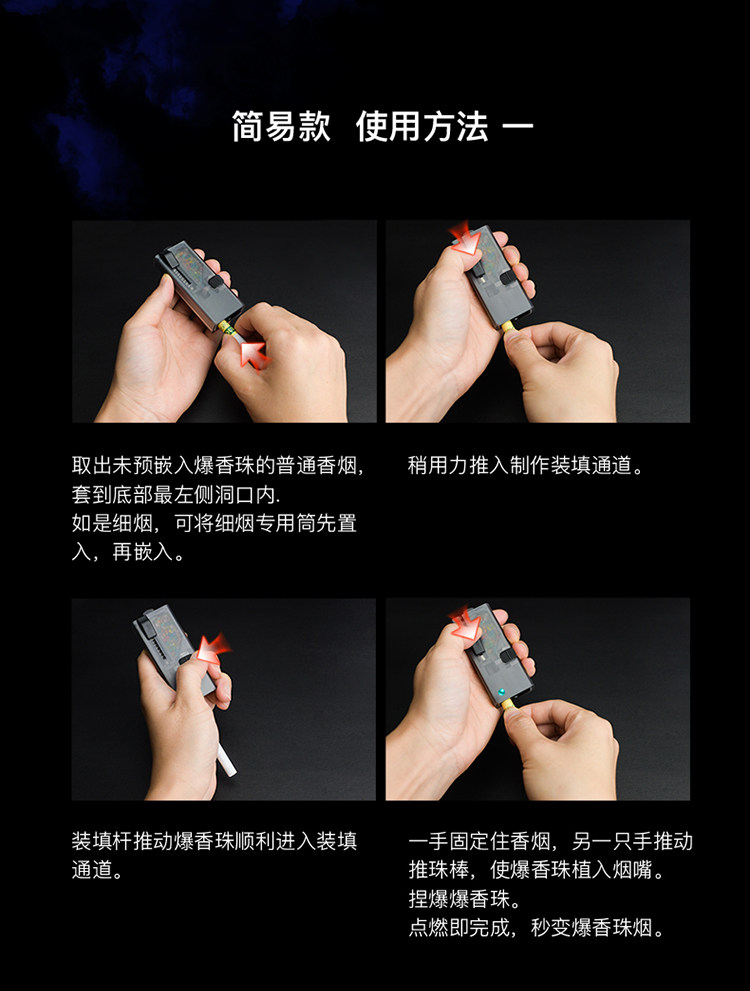 简易款 使用方法 一

取出未预嵌入爆香珠的普通香烟，套到底部最左侧洞口内.
如是细烟，可将细烟专用筒先置入，再嵌入。

稍用力推入制作装填通道。

装填杆推动爆香珠顺利进入装填通道。

一手固定住香烟，另一只手推动推珠棒，使爆香珠植入烟嘴。
捏爆爆香珠。
点燃即完成，秒变爆香珠烟。