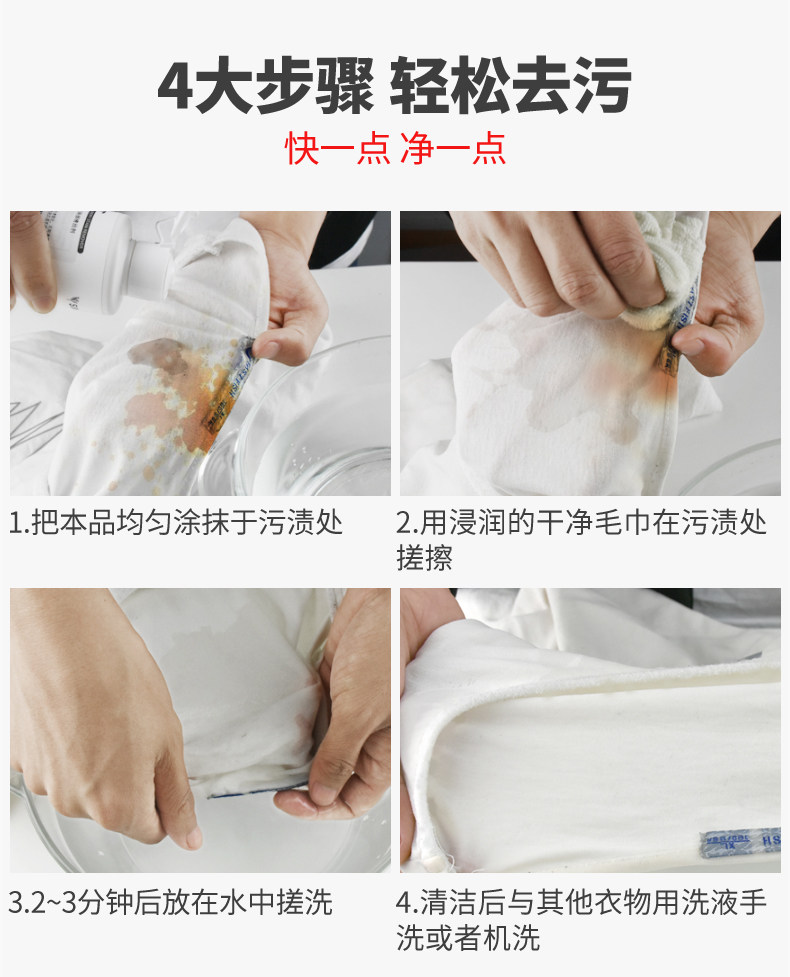 4大步骤 轻松去污
快一点 净一点

1.把本品均匀涂抹于污渍处

2.用浸润的干净毛巾在污渍处搓擦

3.2~3分钟后放在水中搓洗

4.清洁后与其他衣物用洗液手洗或者机洗