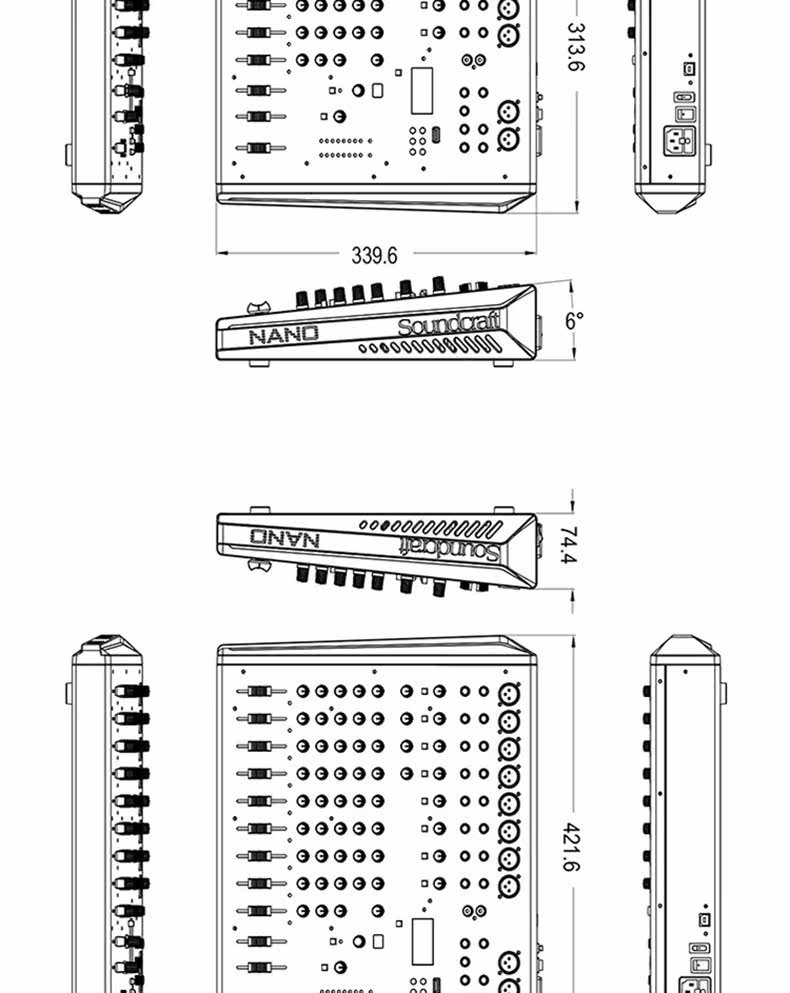 313.6

339.6

NANO

Soundcraft

6°

NANO

Soundcraft

74.4

421.6