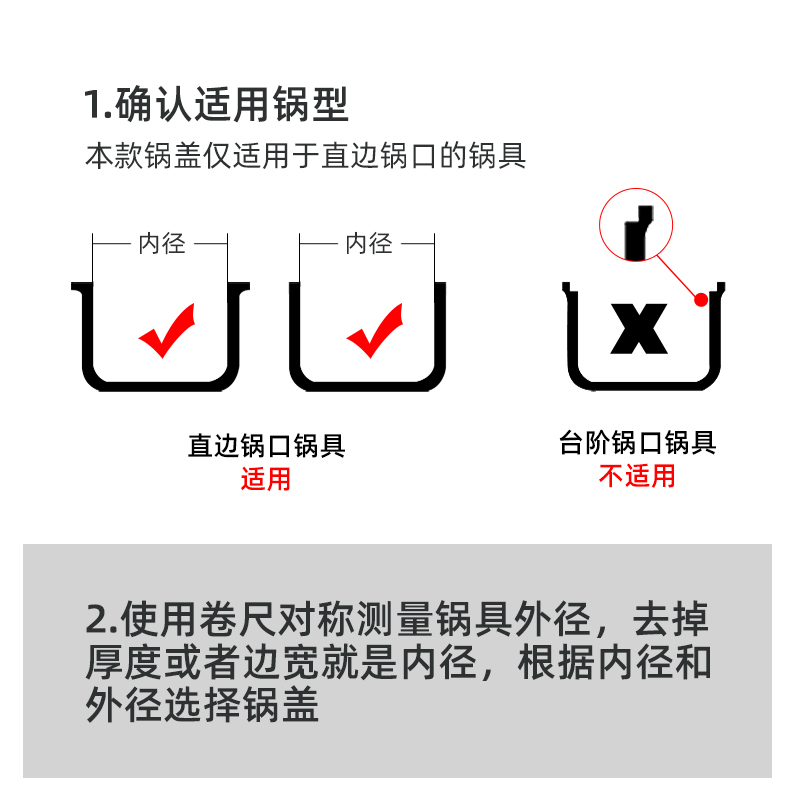 1.确认适用锅型
本款锅盖仅适用于直边锅口的锅具

内径

内径

x

直边锅口锅具
适用

台阶锅口锅具
不适用

2.使用卷尺对称测量锅具外径，去掉厚度或者边宽就是内径，根据内径和外径选择锅盖