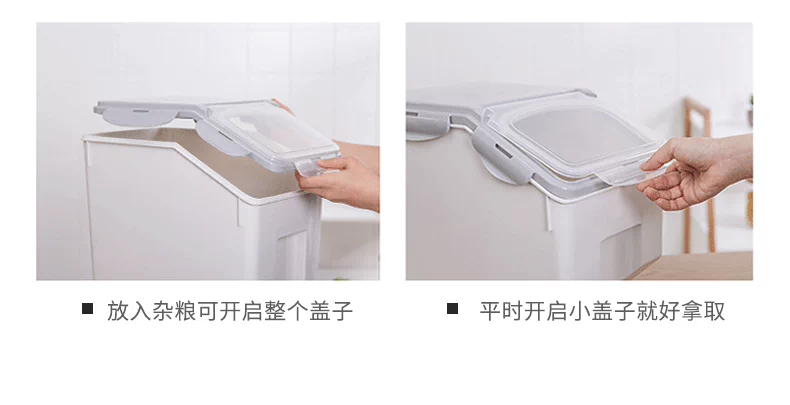 ■ 放入杂粮可开启整个盖子

■ 平时开启小盖子就好拿取