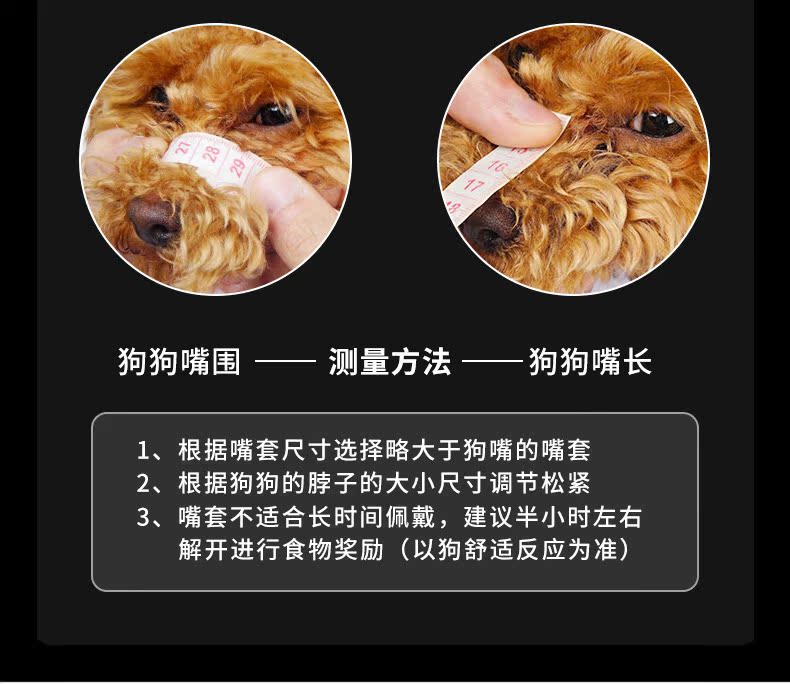 27 28 29

16 17 18

狗狗嘴围 —— 测量方法 —— 狗狗嘴长

1、根据嘴套尺寸选择略大于狗嘴的嘴套
2、根据狗狗的脖子的大小尺寸调节松紧
3、嘴套不适合长时间佩戴，建议半小时左右解开进行食物奖励（以狗舒适反应为准）