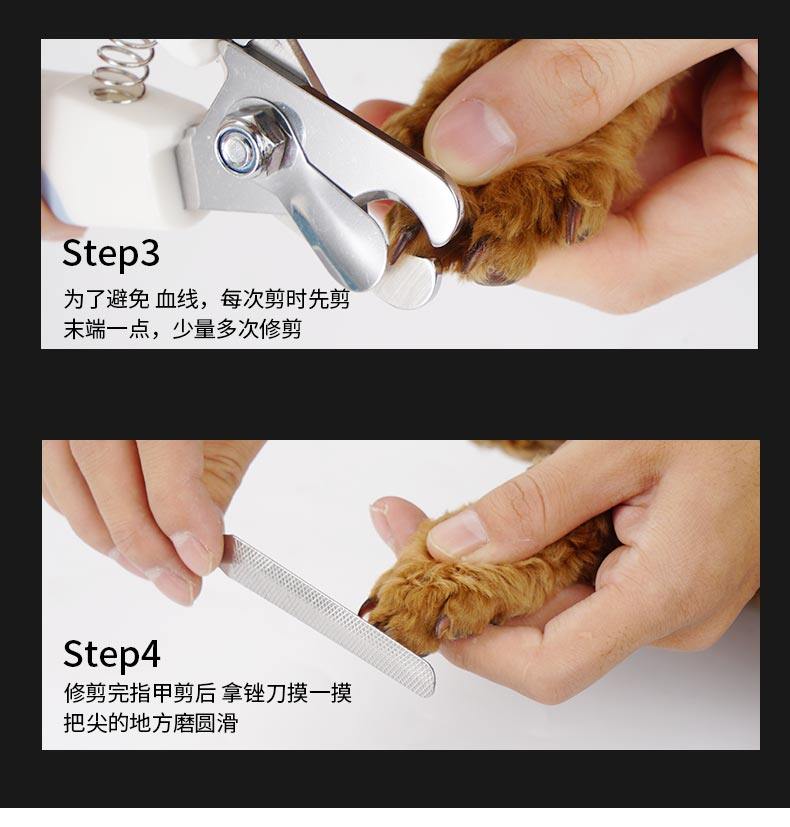 Step3
为了避免 血线，每次剪时先剪末端一点，少量多次修剪

Step4
修剪完指甲剪后 拿锉刀摸一摸把尖的地方磨圆滑