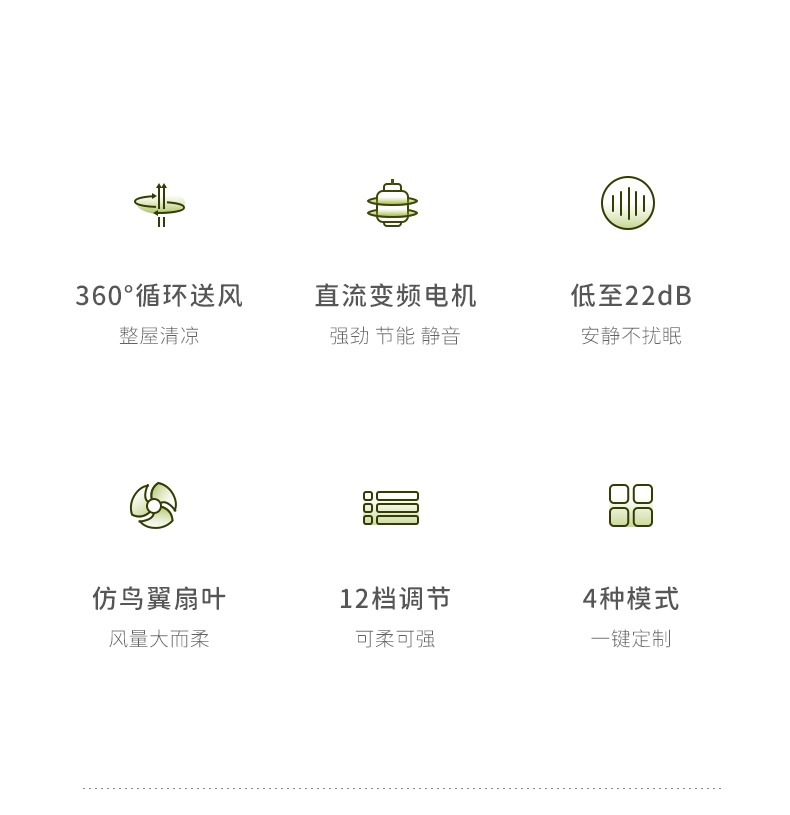 360°循环送风
整屋清凉

直流变频电机
强劲 节能 静音

低至22dB
安静不扰眠

仿鸟翼扇叶
风量大而柔

12档调节
可柔可强

4种模式
一键定制