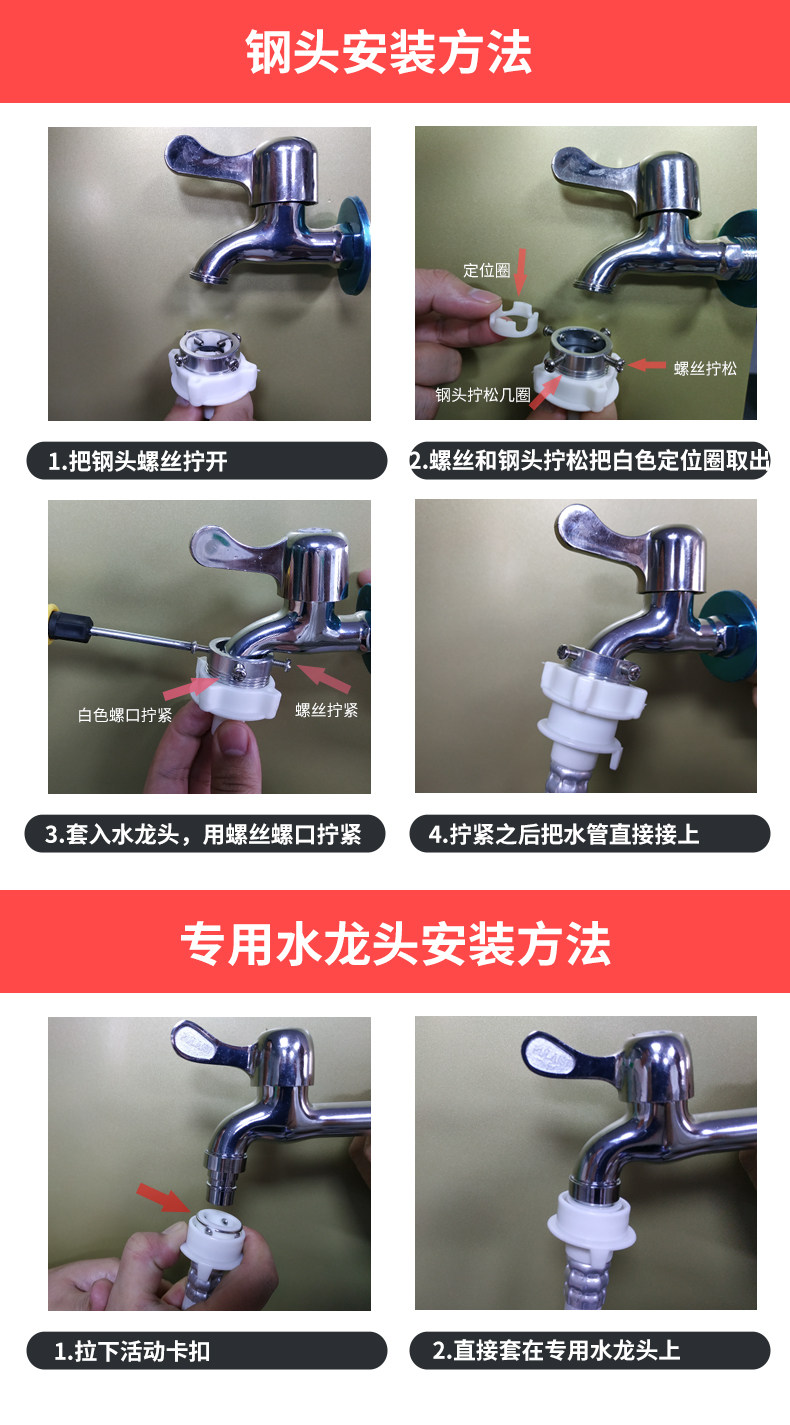 钢头安装方法

1.把钢头螺丝拧开

定位圈

螺丝拧松

钢头拧松几圈

2.螺丝和钢头拧松把白色定位圈取出

白色螺口拧紧

螺丝拧紧

3.套入水龙头，用螺丝螺口拧紧

4.拧紧之后把水管直接接上

专用水龙头安装方法

1.拉下活动卡扣

2.直接套在专用水龙头上