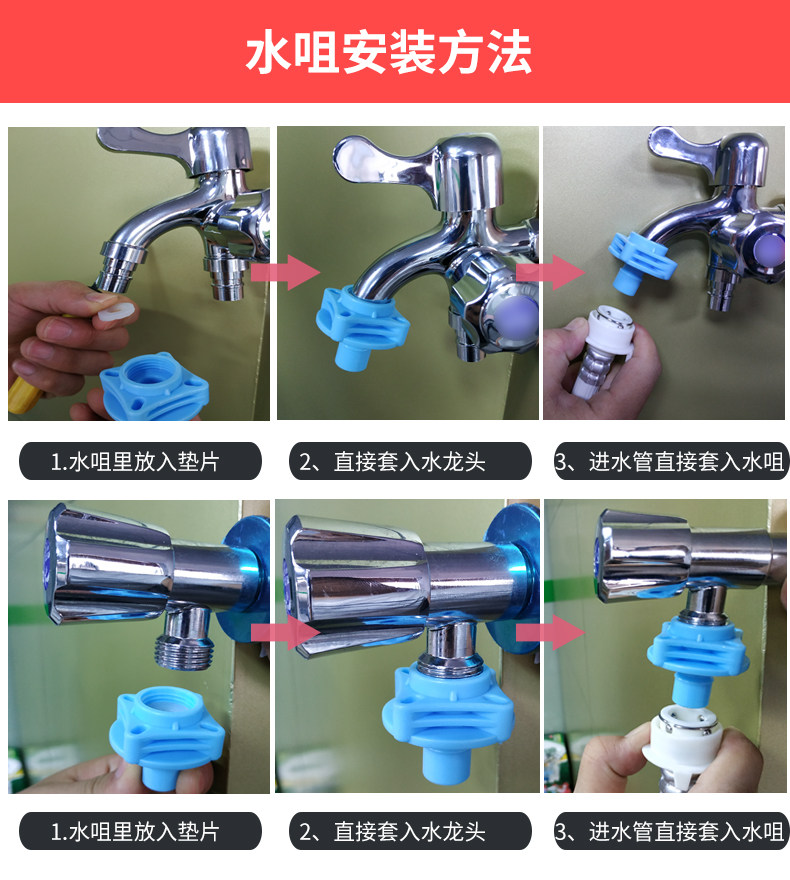 水咀安装方法

1.水咀里放入垫片

2、直接套入水龙头

3、进水管直接套入水咀

1.水咀里放入垫片

2、直接套入水龙头

3、进水管直接套入水咀