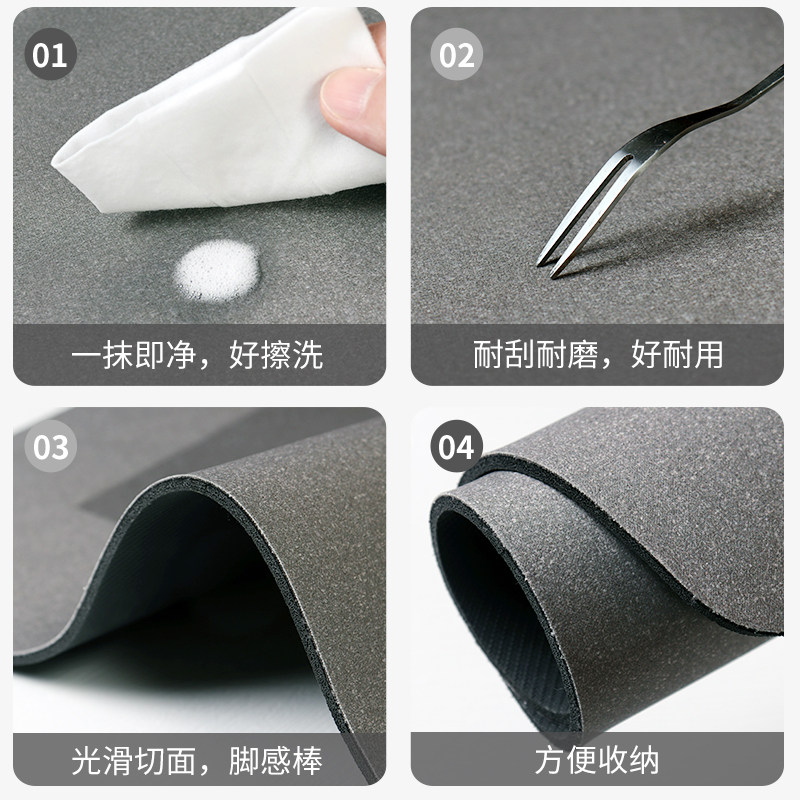 01

一抹即净，好擦洗

02

耐刮耐磨，好耐用

03

光滑切面，脚感棒

04

方便收纳