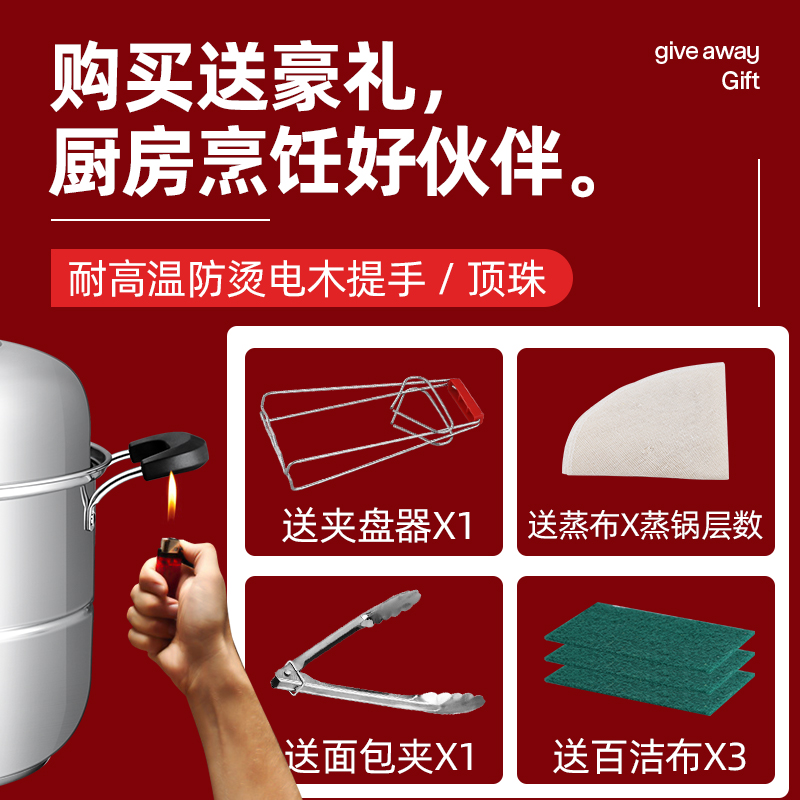 购买送豪礼，
厨房烹饪好伙伴。

give away
Gift

耐高温防烫电木提手 / 顶珠

送夹盘器X1

送蒸布X蒸锅层数

送面包夹X1

送百洁布X3