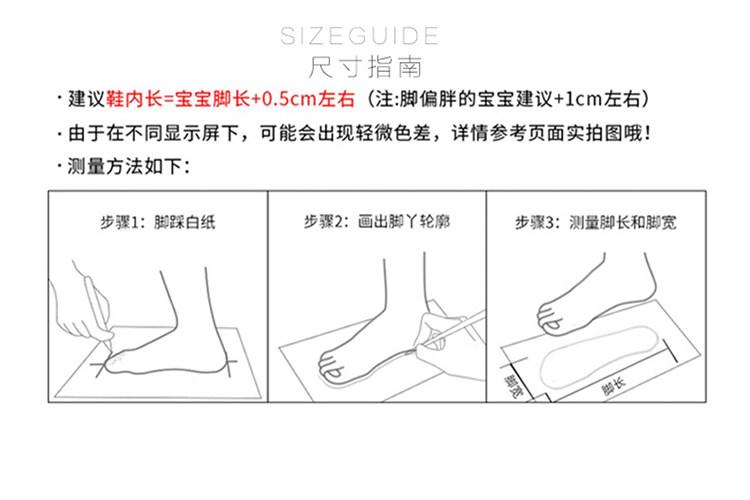 SIZEGUIDE
尺寸指南

· 建议鞋内长=宝宝脚长+0.5cm左右（注:脚偏胖的宝宝建议+1cm左右）

· 由于在不同显示屏下，可能会出现轻微色差，详情参考页面实拍图哦！

· 测量方法如下：

步骤1：脚踩白纸

步骤2：画出脚丫轮廓

步骤3：测量脚长和脚宽

脚宽

脚长