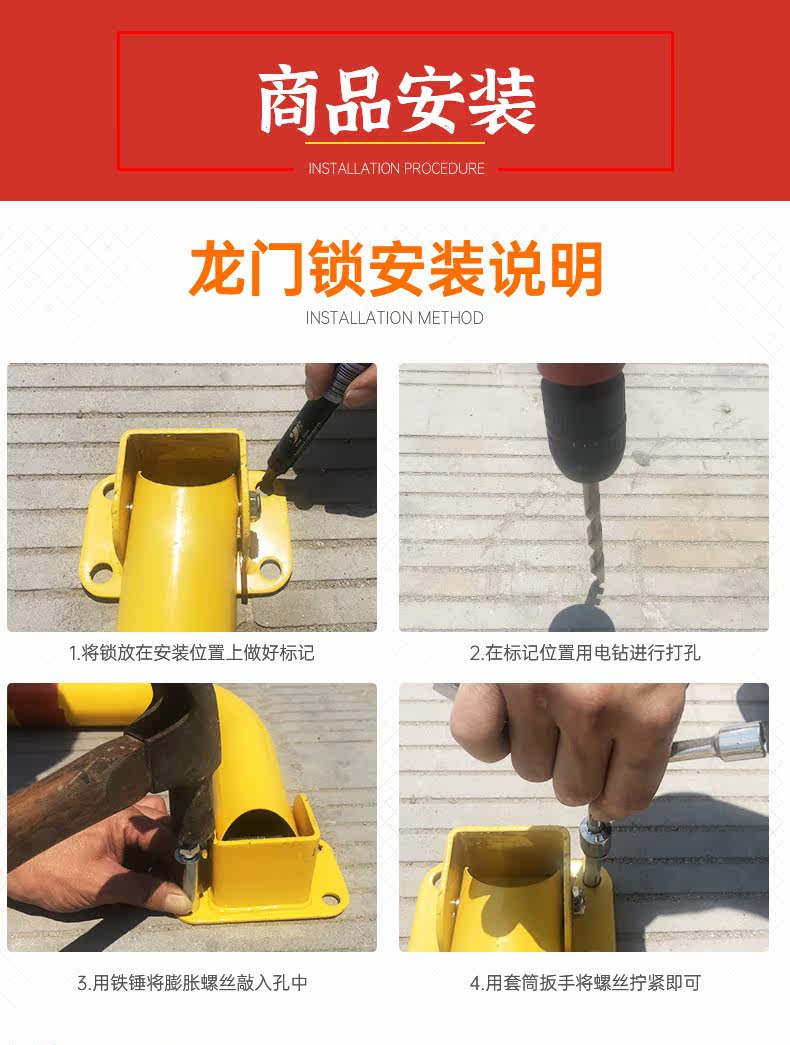 商品安装

INSTALLATION PROCEDURE

龙门锁安装说明

INSTALLATION METHOD

1.将锁放在安装位置上做好标记

2.在标记位置用电钻进行打孔

3.用铁锤将膨胀螺丝敲入孔中

4.用套筒扳手将螺丝拧紧即可