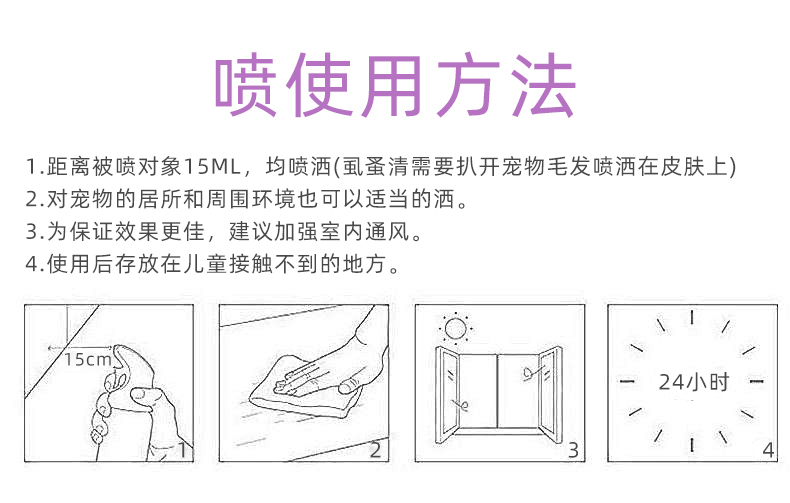 喷使用方法

1.距离被喷对象15ML，均喷洒(虱蚤清需要扒开宠物毛发喷洒在皮肤上)
2.对宠物的居所和周围环境也可以适当的洒。
3.为保证效果更佳，建议加强室内通风。
4.使用后存放在儿童接触不到的地方。

15cm
1
2
3
24小时
4