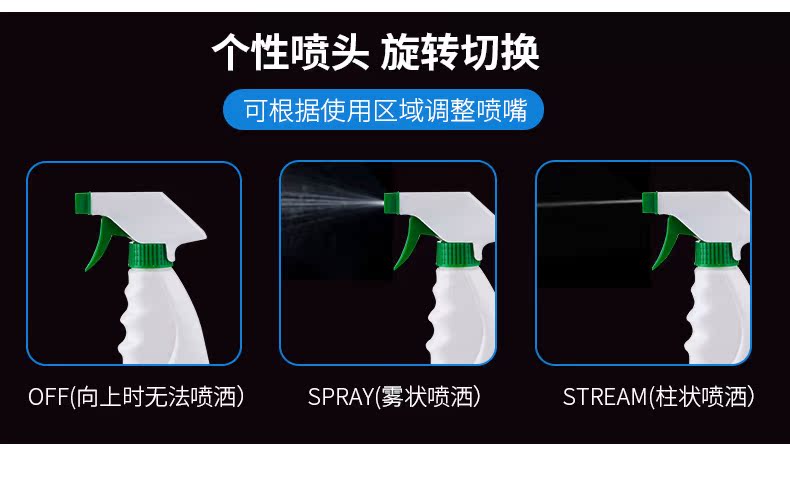 个性喷头 旋转切换

可根据使用区域调整喷嘴

OFF(向上时无法喷洒)

SPRAY(雾状喷洒)

STREAM(柱状喷洒)