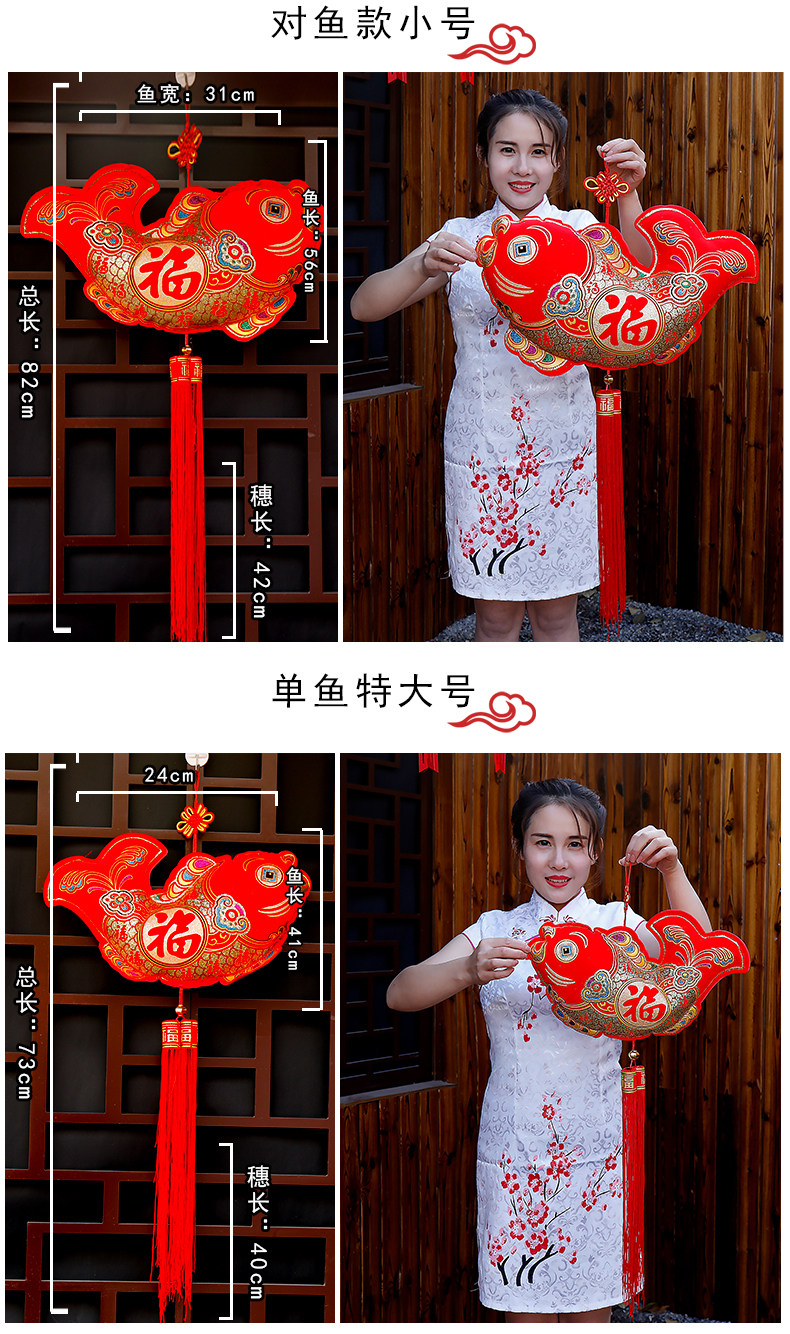 对鱼款小号

鱼宽：31cm

鱼长：56cm

总长：82cm

福

穗长：42cm

福

单鱼特大号

24cm

鱼长：41cm

总长：73cm

福

穗长：40cm

福