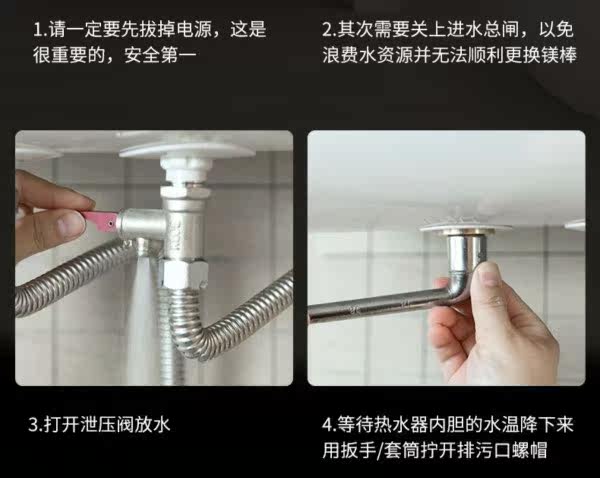 1.请一定要先拔掉电源，这是很重要的，安全第一

2.其次需要关上进水总闸，以免浪费水资源并无法顺利更换镁棒

3.打开泄压阀放水

4.等待热水器内胆的水温降下来用扳手/套筒拧开排污口螺帽