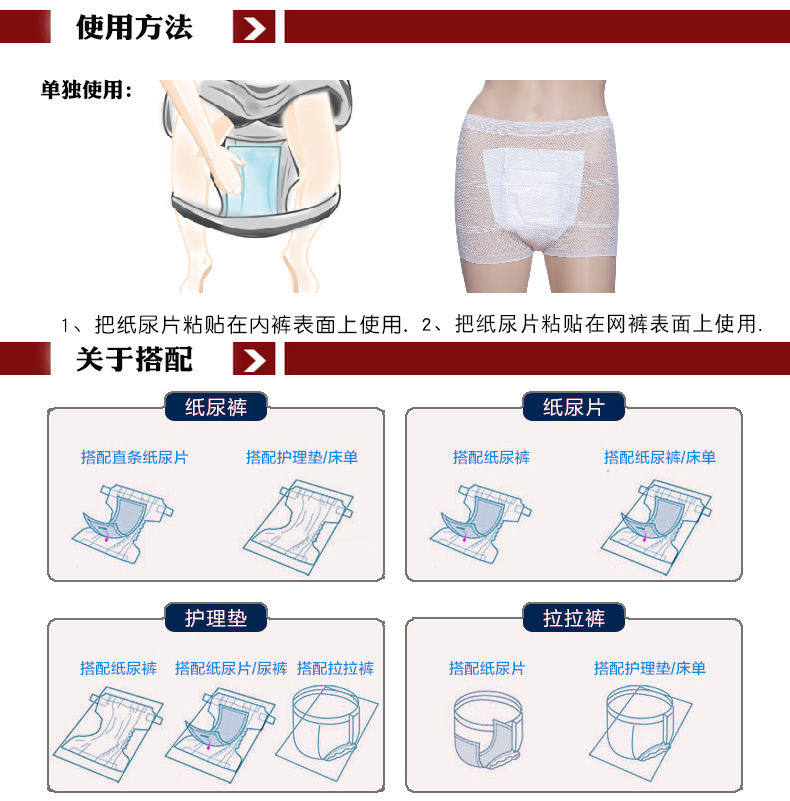 使用方法

单独使用：

1、把纸尿片粘贴在内裤表面上使用. 2、把纸尿片粘贴在网裤表面上使用.

关于搭配

纸尿裤

搭配直条纸尿片 搭配护理垫/床单

纸尿片

搭配纸尿裤 搭配纸尿裤/床单

护理垫

搭配纸尿裤 搭配纸尿片/尿裤 搭配拉拉裤

拉拉裤

搭配纸尿片 搭配护理垫/床单