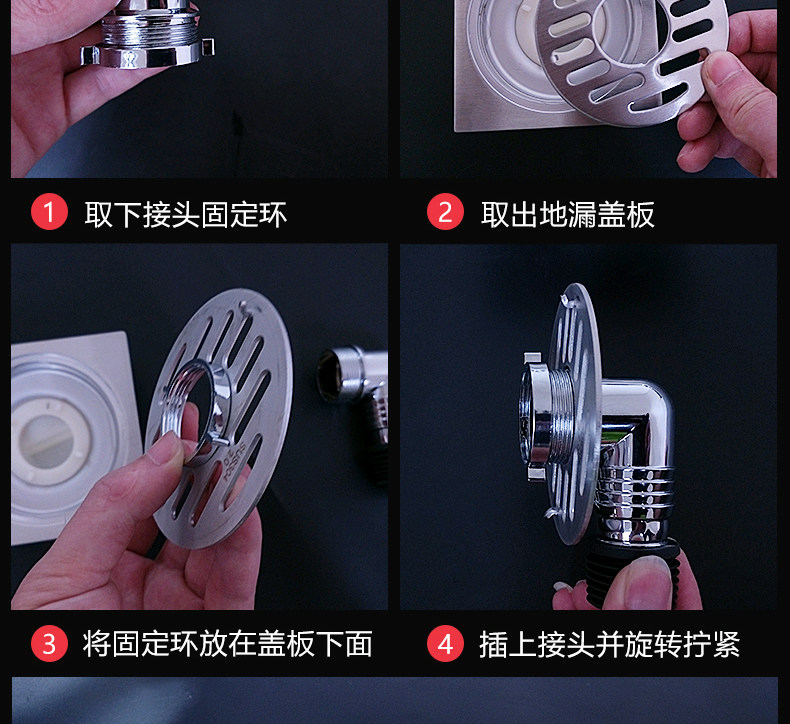 1 取下接头固定环

2 取出地漏盖板

3 将固定环放在盖板下面

4 插上接头并旋转拧紧