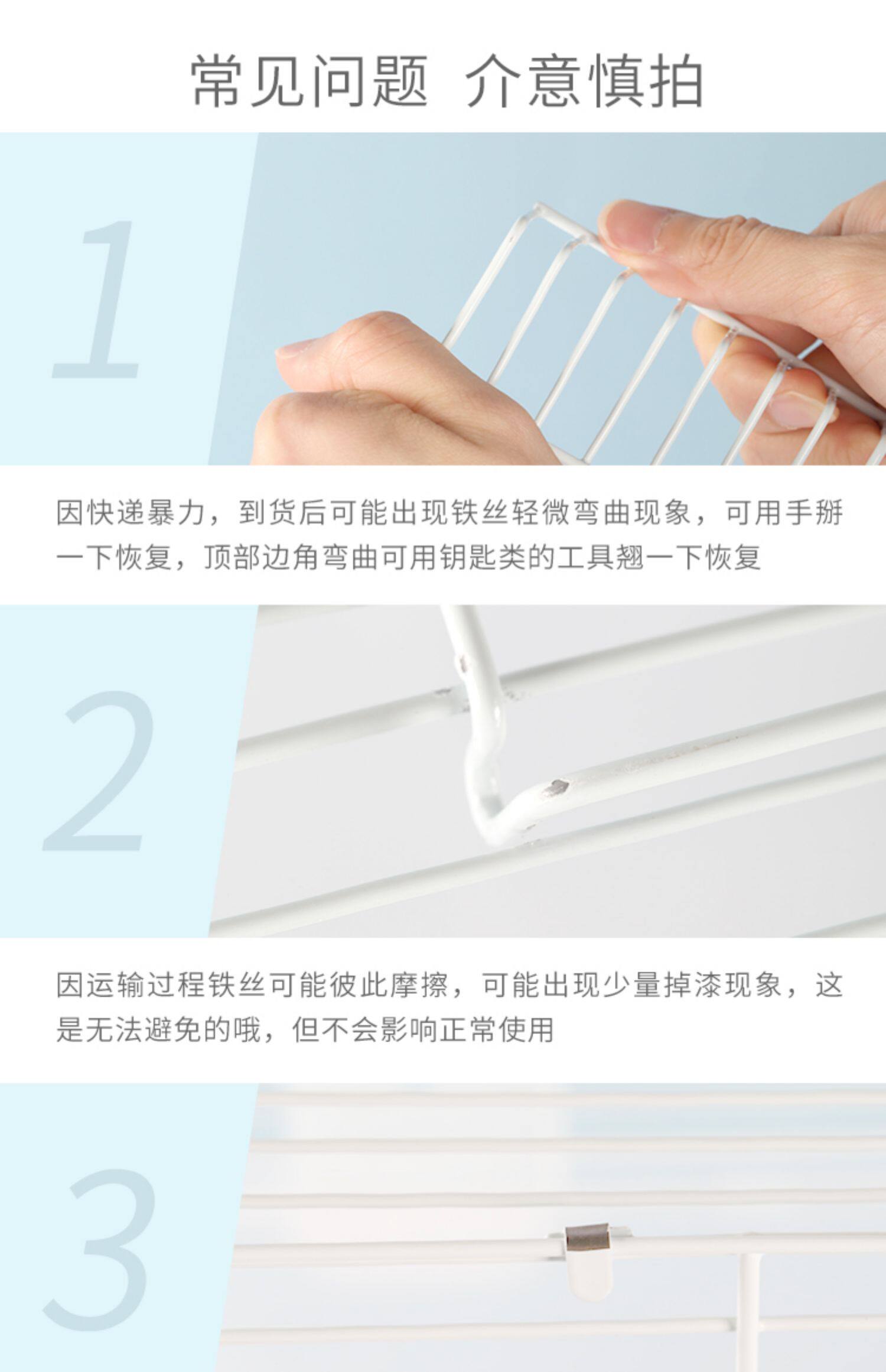 常见问题 介意慎拍

1

因快递暴力，到货后可能出现铁丝轻微弯曲现象，可用手掰一下恢复，顶部边角弯曲可用钥匙类的工具翘一下恢复

2

因运输过程铁丝可能彼此摩擦，可能出现少量掉漆现象，这是无法避免的哦，但不会影响正常使用

3