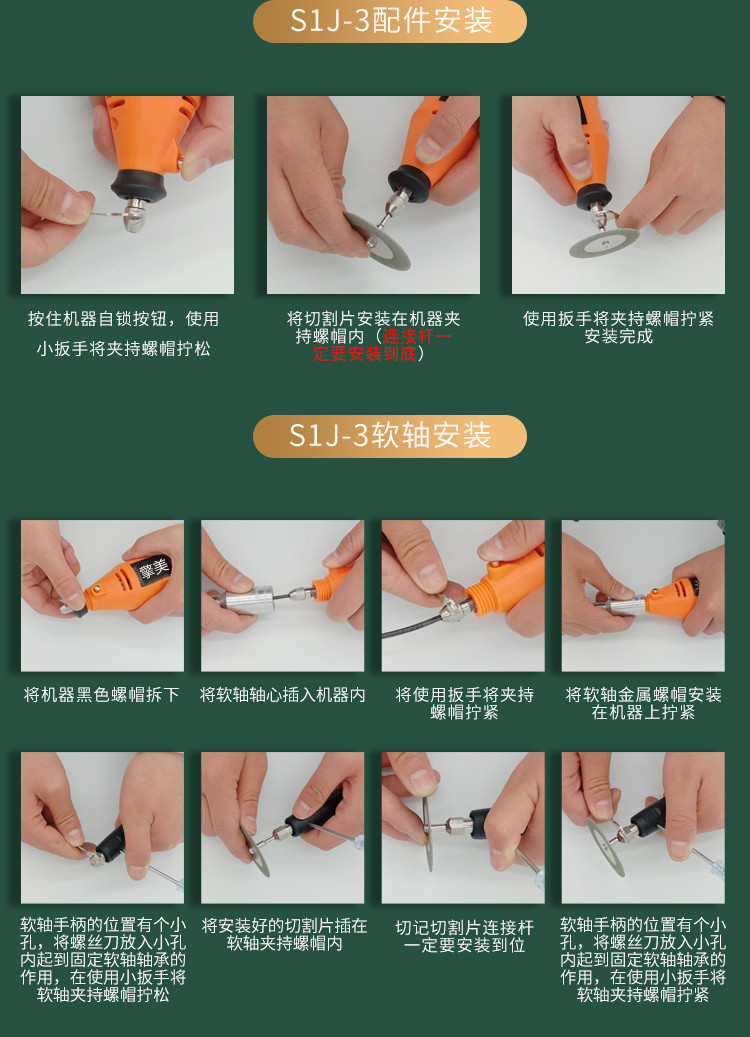 S1J-3配件安装

按住机器自锁按钮，使用小扳手将夹持螺帽拧松

将切割片安装在机器夹持螺帽内（连接杆一定要安装到底）

使用扳手将夹持螺帽拧紧安装完成

S1J-3软轴安装

擎美

将机器黑色螺帽拆下

将软轴轴心插入机器内

将使用扳手将夹持螺帽拧紧

将软轴金属螺帽安装在机器上拧紧

软轴手柄的位置有个小孔，将螺丝刀放入小孔内起到固定软轴轴承的作用，在使用小扳手将软轴夹持螺帽拧松

将安装好的切割片插在软轴夹持螺帽内

切记切割片连接杆一定要安装到位

软轴手柄的位置有个小孔，将螺丝刀放入小孔内起到固定软轴轴承的作用，在使用小扳手将软轴夹持螺帽拧紧