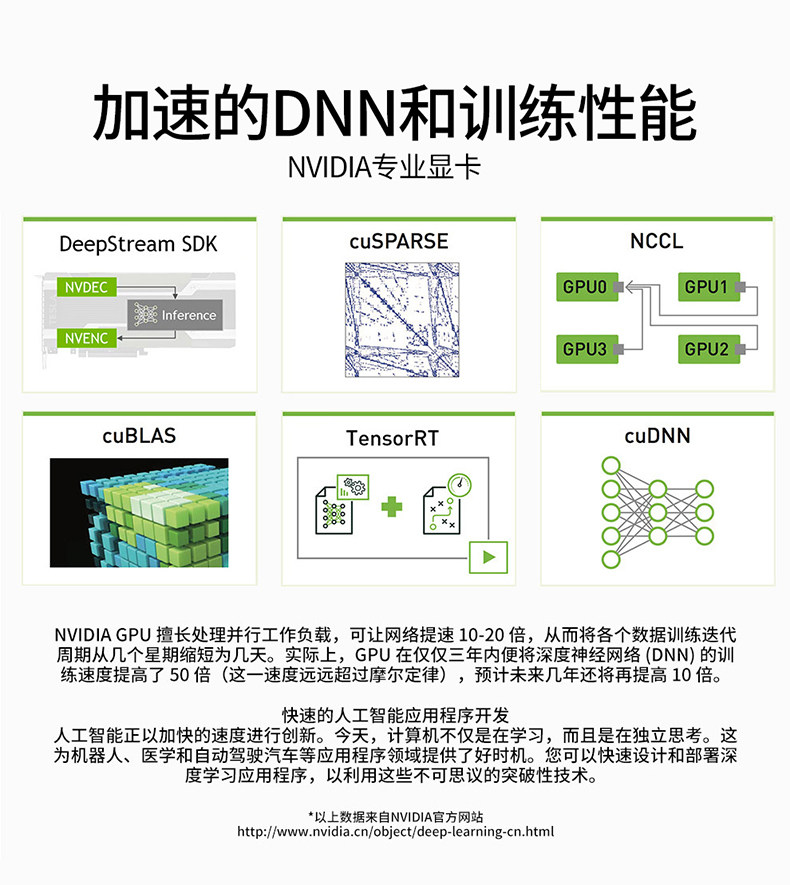 加速的DNN和训练性能

NVIDIA专业显卡

DeepStream SDK

NVDEC

Inference

NVENC

cuSPARSE

NCCL

GPU0

GPU1

GPU3

GPU2

cuBLAS

TensorRT

cuDNN

NVIDIA GPU 擅长处理并行工作负载，可让网络提速 10-20 倍，从而将各个数据训练迭代周期从几个星期缩短为几天。实际上，GPU 在仅仅三年内便将深度神经网络 (DNN) 的训练速度提高了 50 倍（这一速度远远超过摩尔定律），预计未来几年还将再提高 10 倍。

快速的人工智能应用程序开发
人工智能正以加快的速度进行创新。今天，计算机不仅是在学习，而且是在独立思考。这为机器人、医学和自动驾驶汽车等应用程序领域提供了好时机。您可以快速设计和部署深度学习应用程序，以利用这些不可思议的突破性技术。

*以上数据来自NVIDIA官方网站
http://www.nvidia.cn/object/deep-learning-cn.html