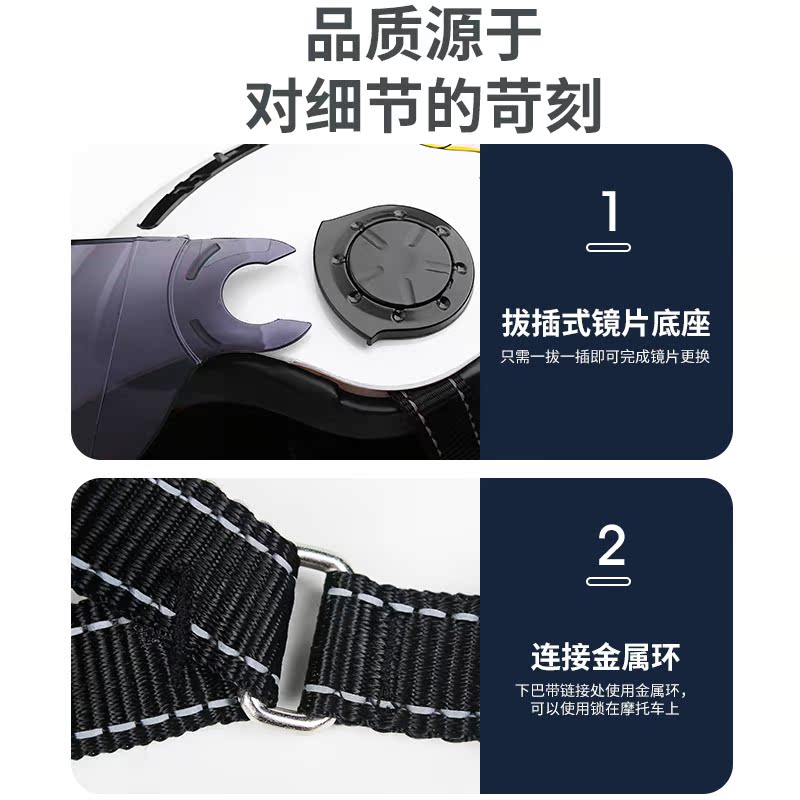 品质源于
对细节的苛刻

1

拔插式镜片底座

只需一拔一插即可完成镜片更换

2

连接金属环

下巴带链接处使用金属环，
可以使用锁在摩托车上