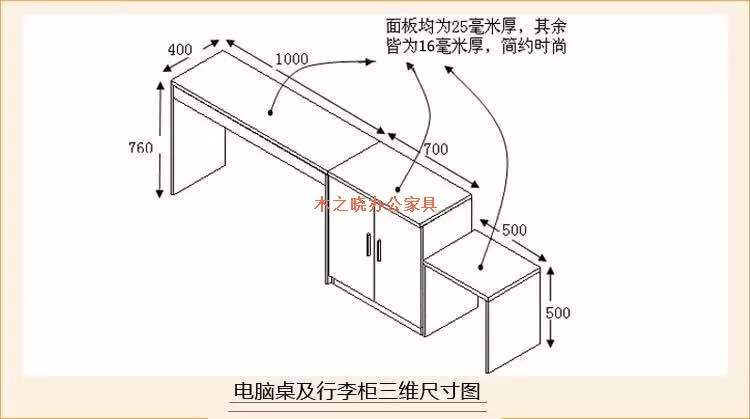 面板均为25毫米厚，其余皆为16毫米厚，简约时尚

400

1000

760

700

木之晓办公家具

500

500

电脑桌及行李柜三维尺寸图