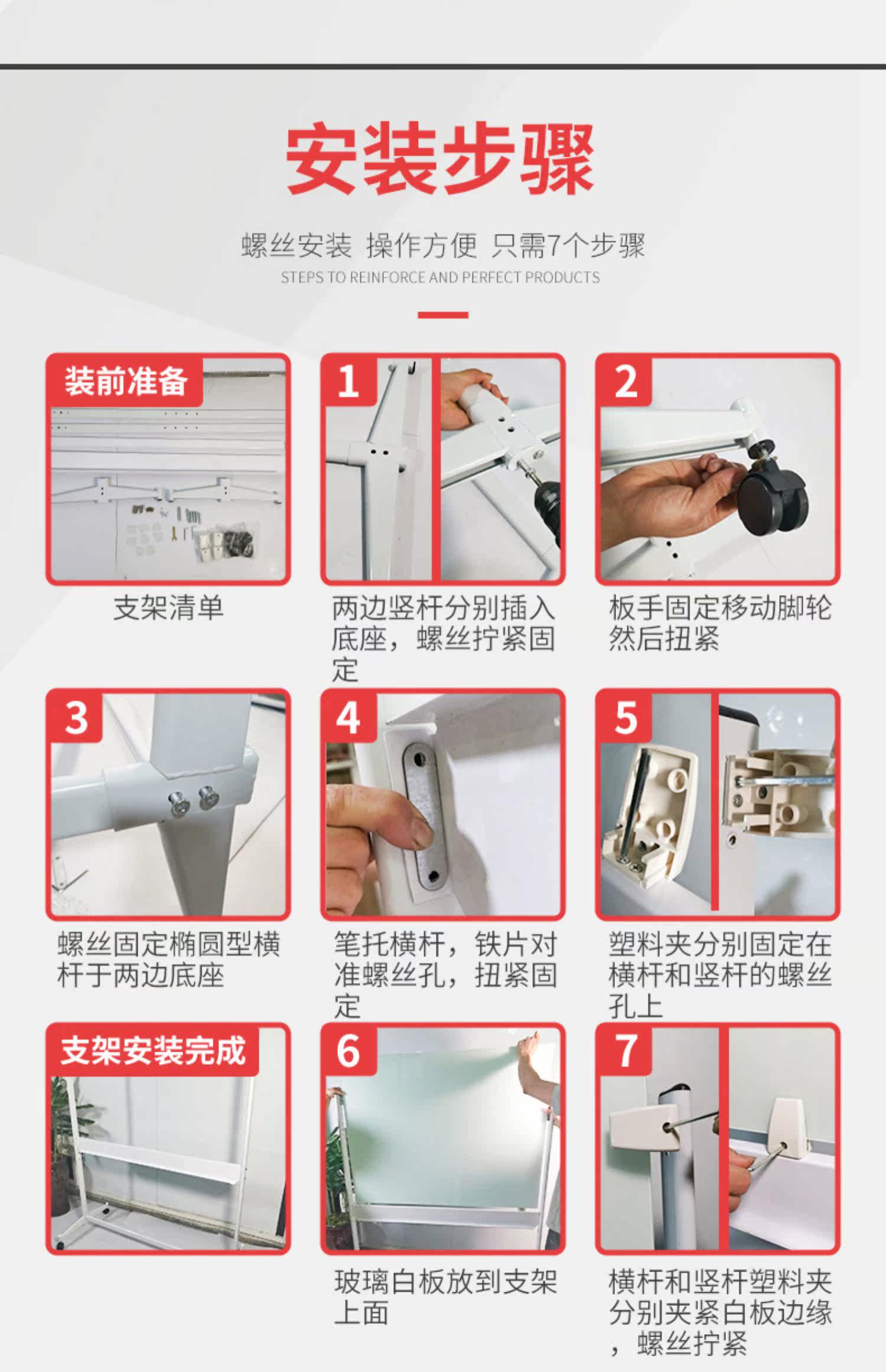 安装步骤

螺丝安装 操作方便 只需7个步骤

STEPS TO REINFORCE AND PERFECT PRODUCTS

装前准备

支架清单

1

两边竖杆分别插入底座，螺丝拧紧固定

2

板手固定移动脚轮然后扭紧

3

螺丝固定椭圆型横杆于两边底座

4

笔托横杆，铁片对准螺丝孔，扭紧固定

5

塑料夹分别固定在横杆和竖杆的螺丝孔上

支架安装完成

6

玻璃白板放到支架上面

7

横杆和竖杆塑料夹分别夹紧白板边缘，螺丝拧紧