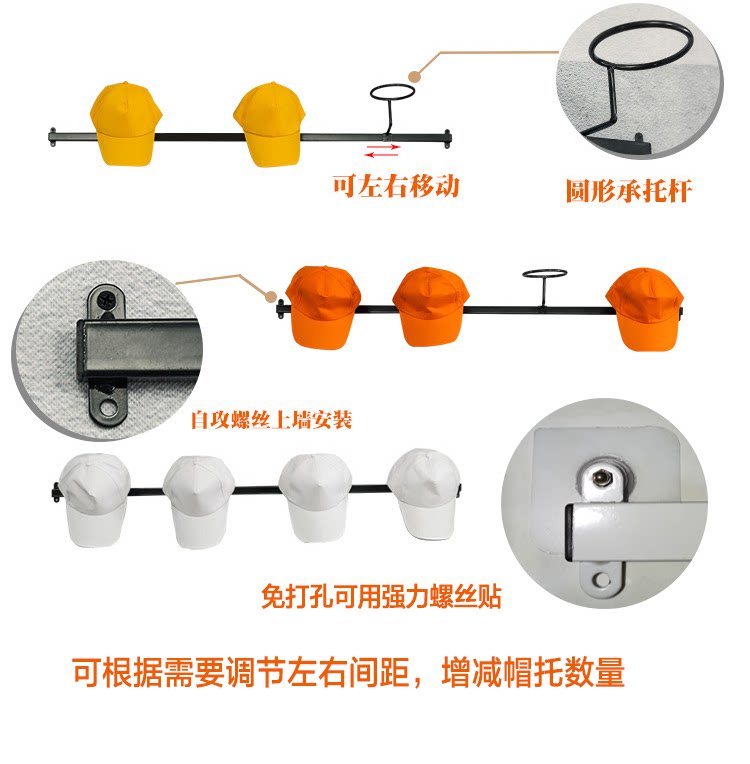 可左右移动

圆形承托杆

自攻螺丝上墙安装

免打孔可用强力螺丝贴

可根据需要调节左右间距，增减帽托数量