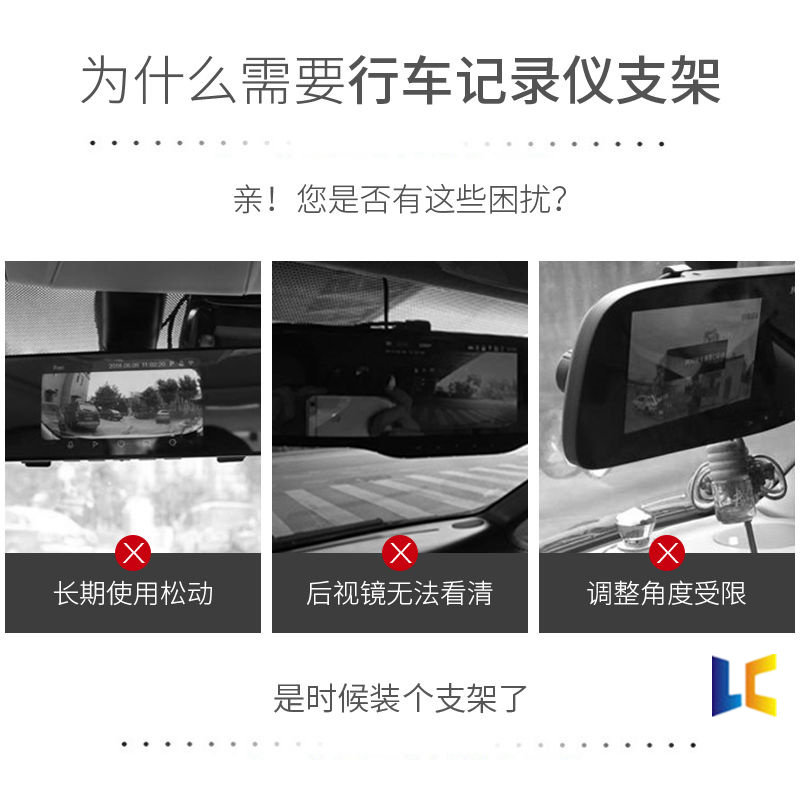 为什么需要行车记录仪支架

亲！您是否有这些困扰？

长期使用松动

后视镜无法看清

调整角度受限

是时候装个支架了

LC