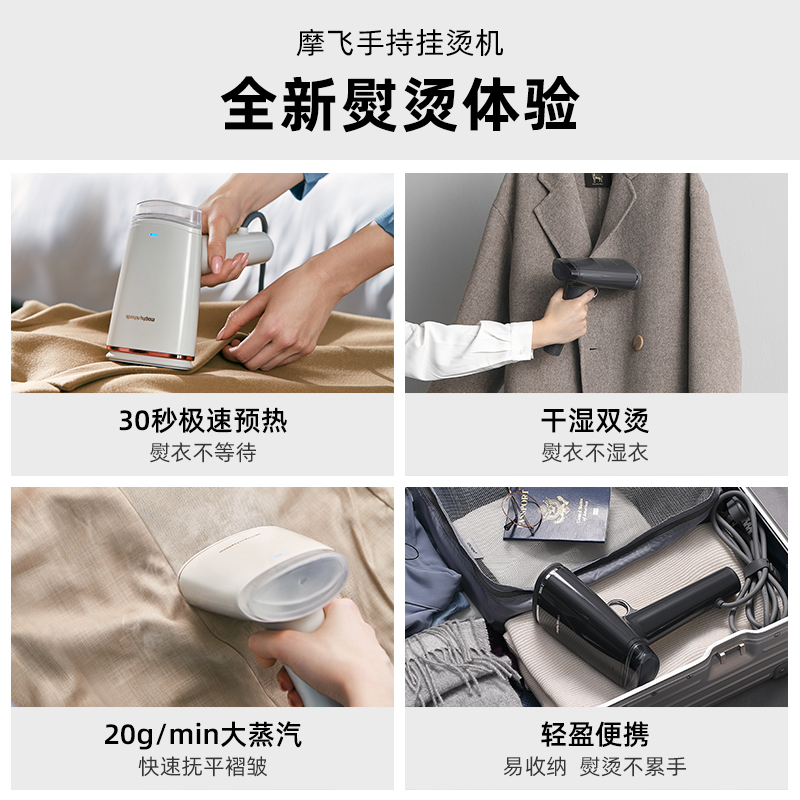 摩飞手持挂烫机
全新熨烫体验

30秒极速预热
熨衣不等待

干湿双烫
熨衣不湿衣

20g/min大蒸汽
快速抚平褶皱

轻盈便携
易收纳 熨烫不累手