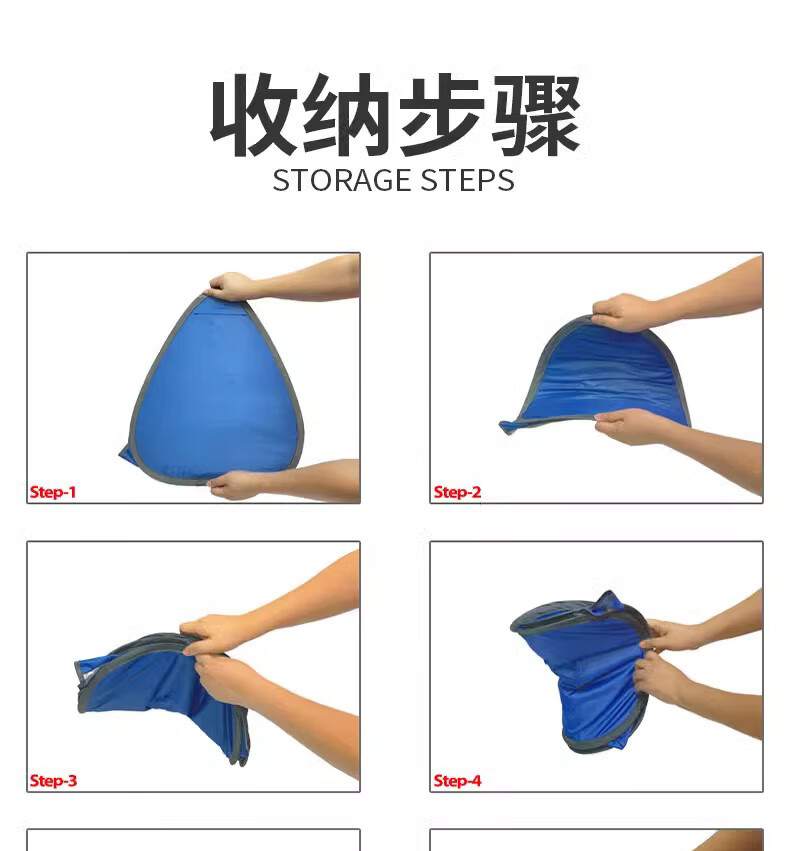 收纳步骤
STORAGE STEPS

Step-1

Step-2

Step-3

Step-4