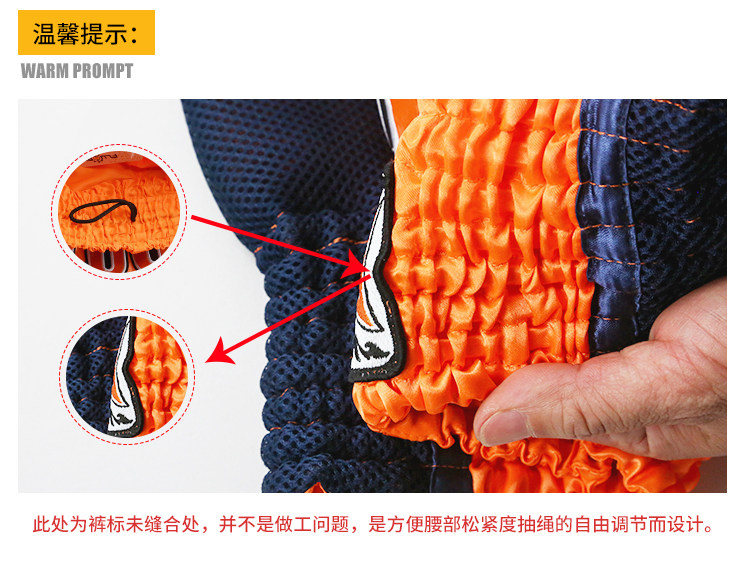 温馨提示：

WARM PROMPT

此处为裤标未缝合处，并不是做工问题，是方便腰部松紧度抽绳的自由调节而设计。