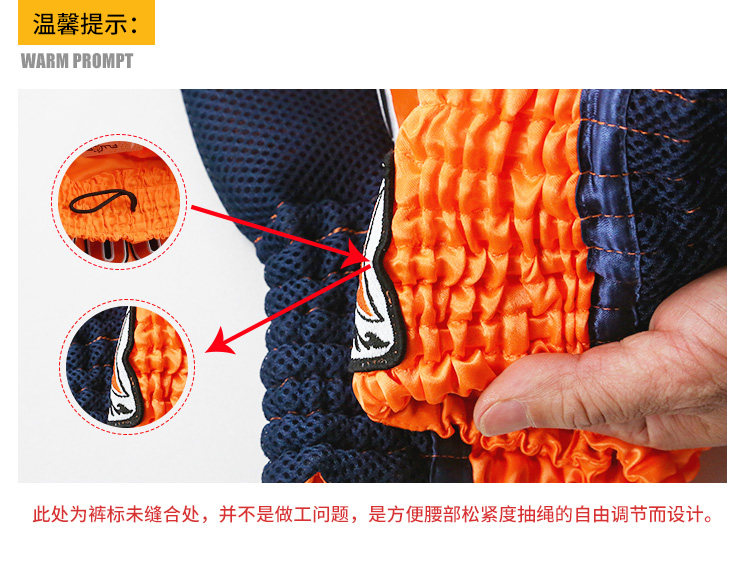 温馨提示：
WARM PROMPT

此处为裤标未缝合处，并不是做工问题，是方便腰部松紧度抽绳的自由调节而设计。