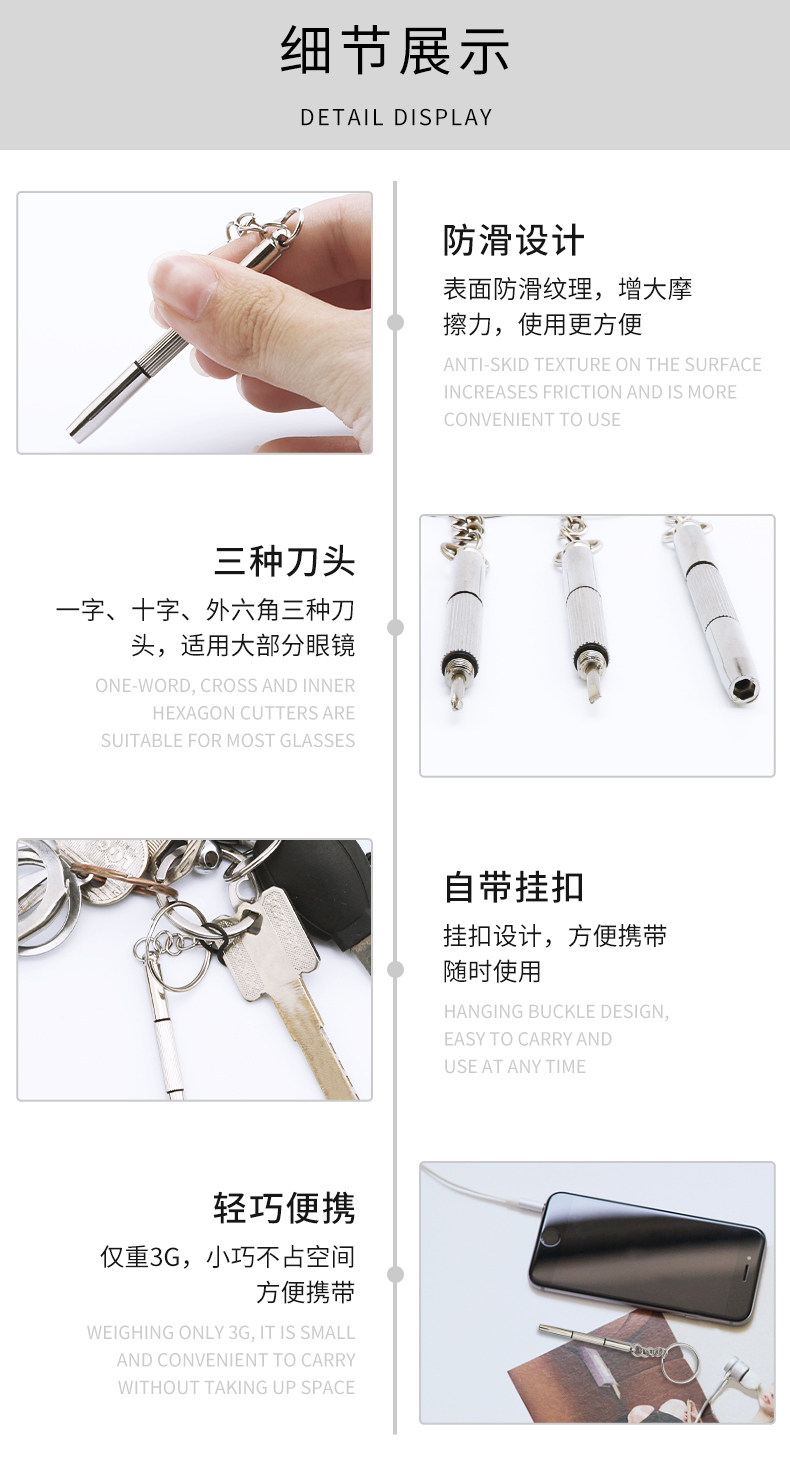 细节展示

DETAIL DISPLAY

防滑设计

表面防滑纹理，增大摩擦力，使用更方便

ANTI-SKID TEXTURE ON THE SURFACE INCREASES FRICTION AND IS MORE CONVENIENT TO USE

三种刀头

一字、十字、外六角三种刀头，适用大部分眼镜

ONE-WORD, CROSS AND INNER HEXAGON CUTTERS ARE SUITABLE FOR MOST GLASSES

自带挂扣

挂扣设计，方便携带随时使用

HANGING BUCKLE DESIGN, EASY TO CARRY AND USE AT ANY TIME

轻巧便携

仅重3G，小巧不占空间方便携带

WEIGHING ONLY 3G, IT IS SMALL AND CONVENIENT TO CARRY WITHOUT TAKING UP SPACE