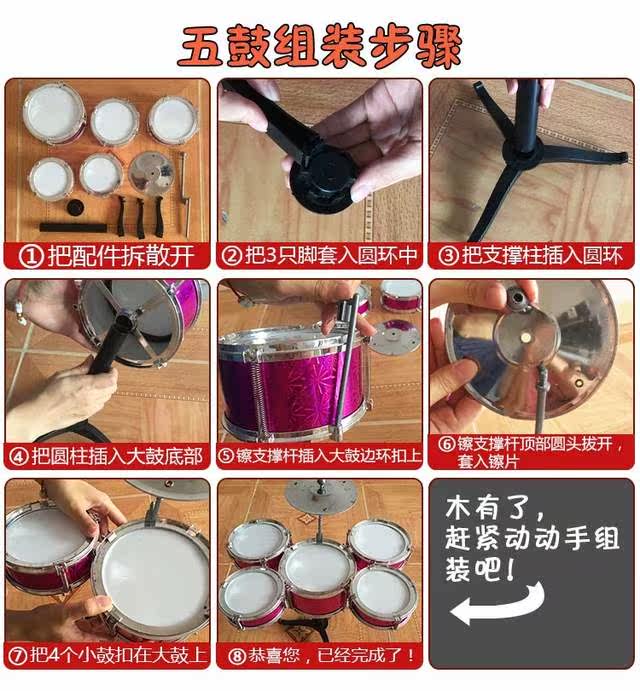 五鼓组装步骤

①把配件拆散开

②把3只脚套入圆环中

③把支撑柱插入圆环

④把圆柱插入大鼓底部

⑤镲支撑杆插入大鼓边环扣上

⑥镲支撑杆顶部圆头拔开，套入镲片

⑦把4个小鼓扣在大鼓上

⑧恭喜您，已经完成了！

木有了，赶紧动动手组装吧！