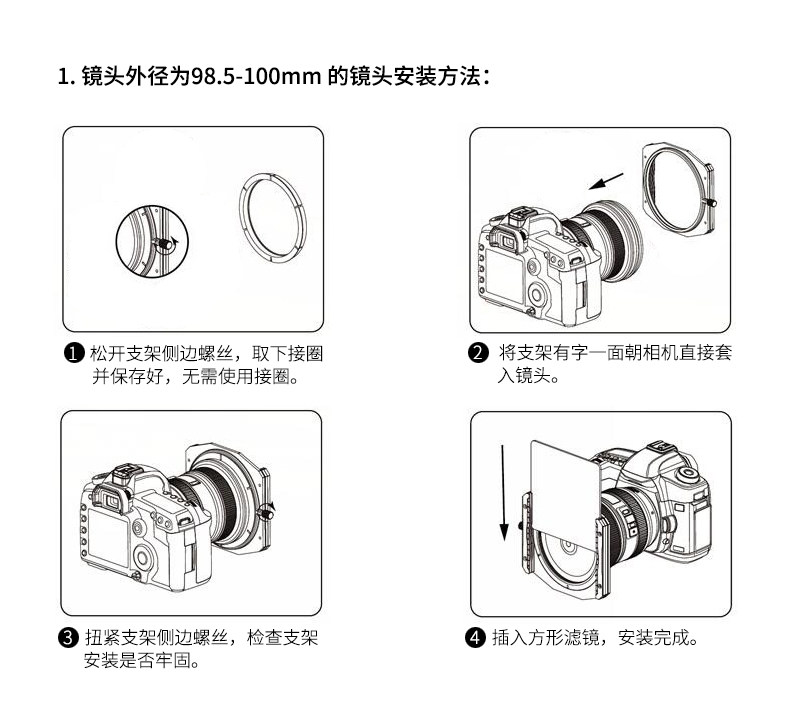 1. 镜头外径为98.5-100mm 的镜头安装方法：

❶ 松开支架侧边螺丝，取下接圈并保存好，无需使用接圈。

❷ 将支架有字一面朝相机直接套入镜头。

❸ 扭紧支架侧边螺丝，检查支架安装是否牢固。

❹ 插入方形滤镜，安装完成。