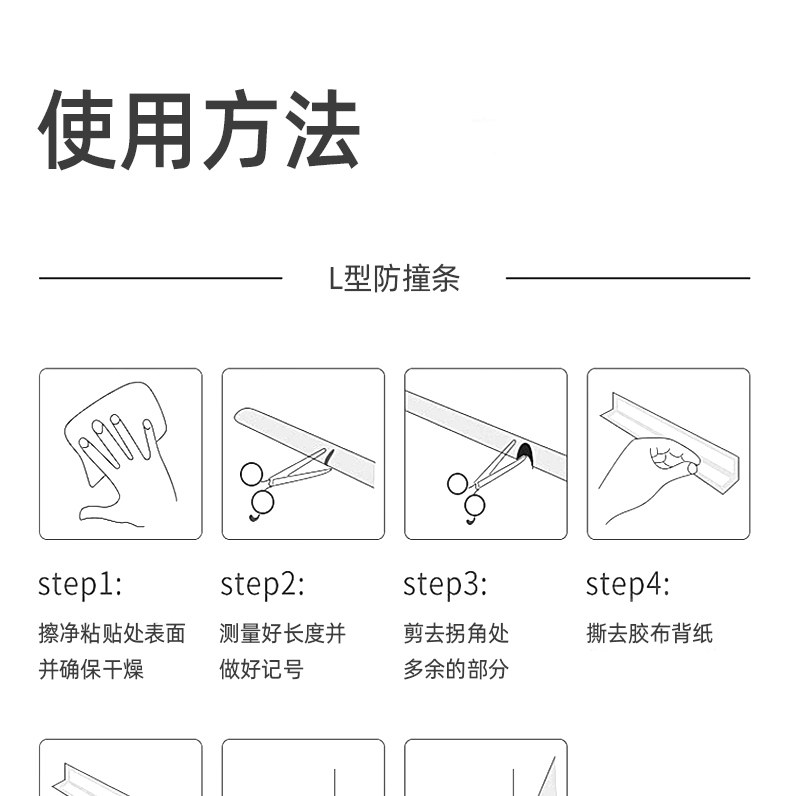 使用方法

L型防撞条

step1:
擦净粘贴处表面并确保干燥

step2:
测量好长度并做好记号

step3:
剪去拐角处多余的部分

step4:
撕去胶布背纸