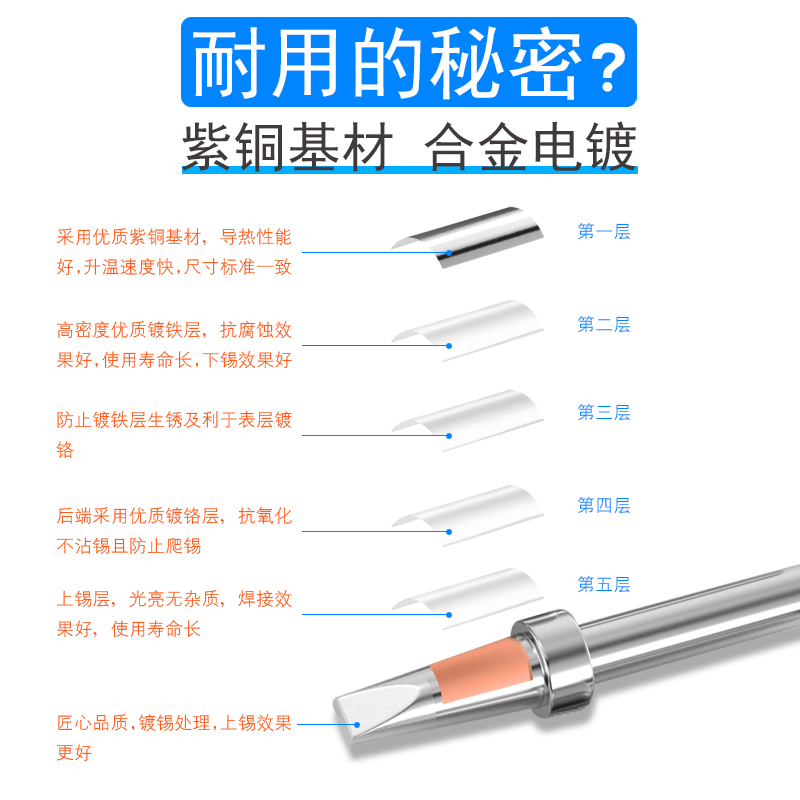 耐用的秘密？

紫铜基材 合金电镀

采用优质紫铜基材，导热性能好,升温速度快,尺寸标准一致

第一层

高密度优质镀铁层，抗腐蚀效果好,使用寿命长,下锡效果好

第二层

防止镀铁层生锈及利于表层镀铬

第三层

后端采用优质镀铬层，抗氧化不沾锡且防止爬锡

第四层

上锡层，光亮无杂质，焊接效果好，使用寿命长

第五层

匠心品质,镀锡处理,上锡效果更好