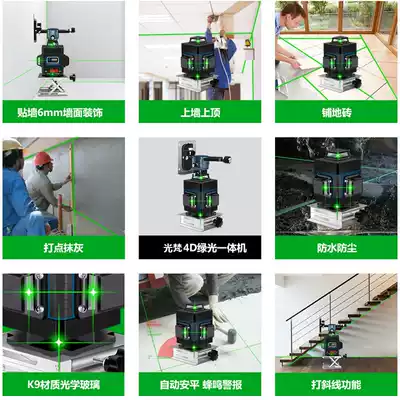 贴墙6mm墙面装饰

上墙上顶

铺地砖

打点抹灰

光梵4D绿光一体机

防水防尘

K9材质光学玻璃

自动安平 蜂鸣警报

打斜线功能