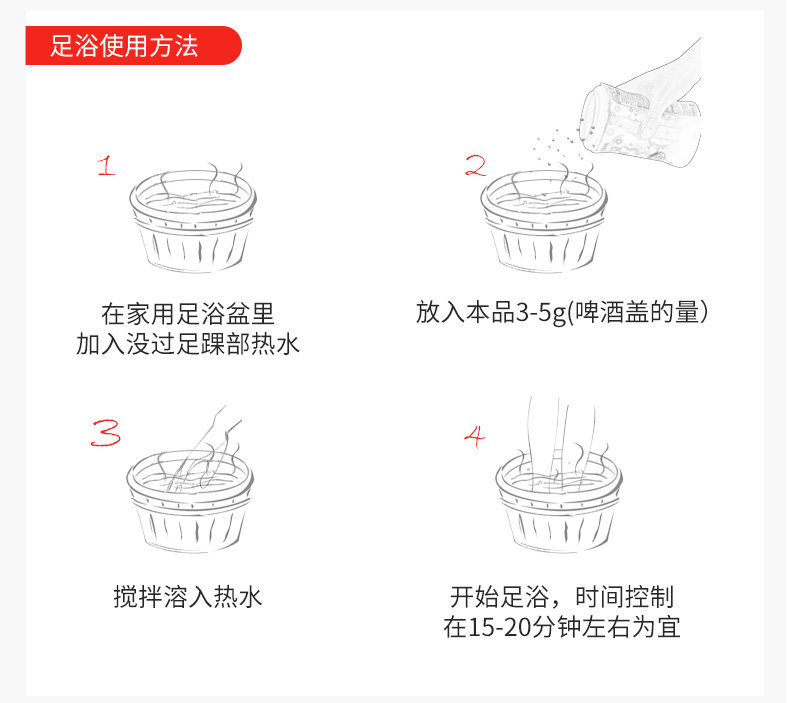 足浴使用方法

1

在家用足浴盆里
加入没过足踝部热水

2

放入本品3-5g(啤酒盖的量)

3

搅拌溶入热水

4

开始足浴，时间控制
在15-20分钟左右为宜