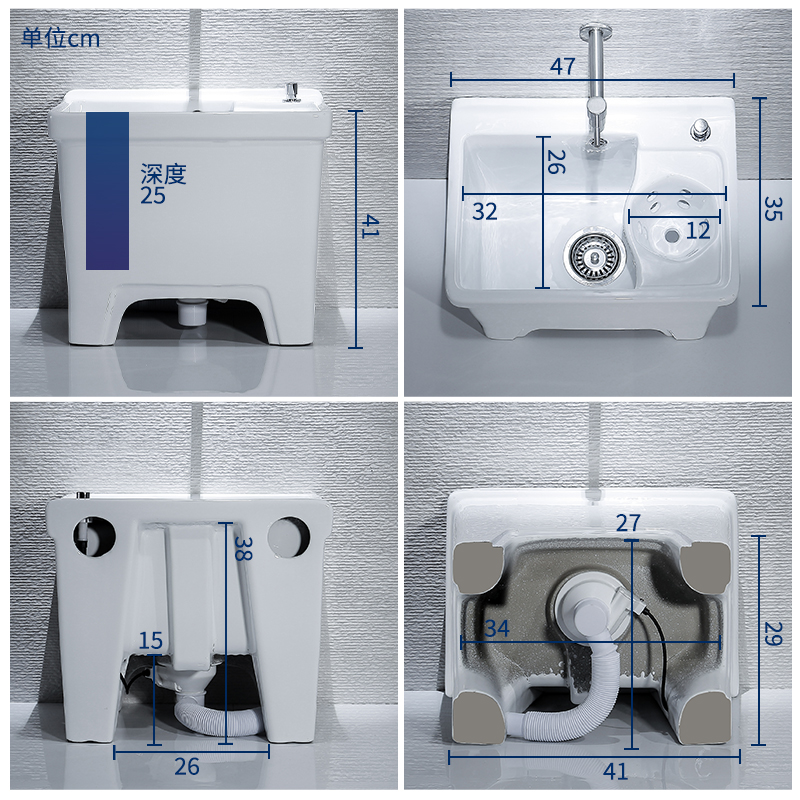 单位cm

深度
25

41

47

26

32

12

35

38

15

26

27

34

29

41