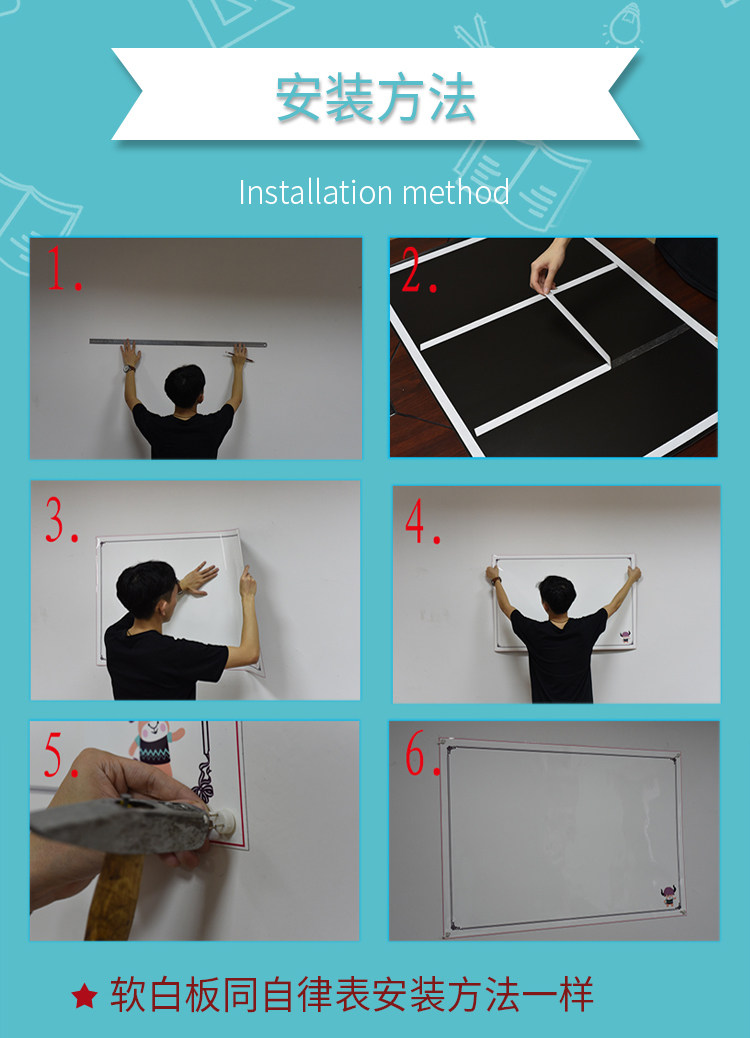 安装方法

Installation method

1.

2.

3.

4.

5.

6.

★ 软白板同自律表安装方法一样